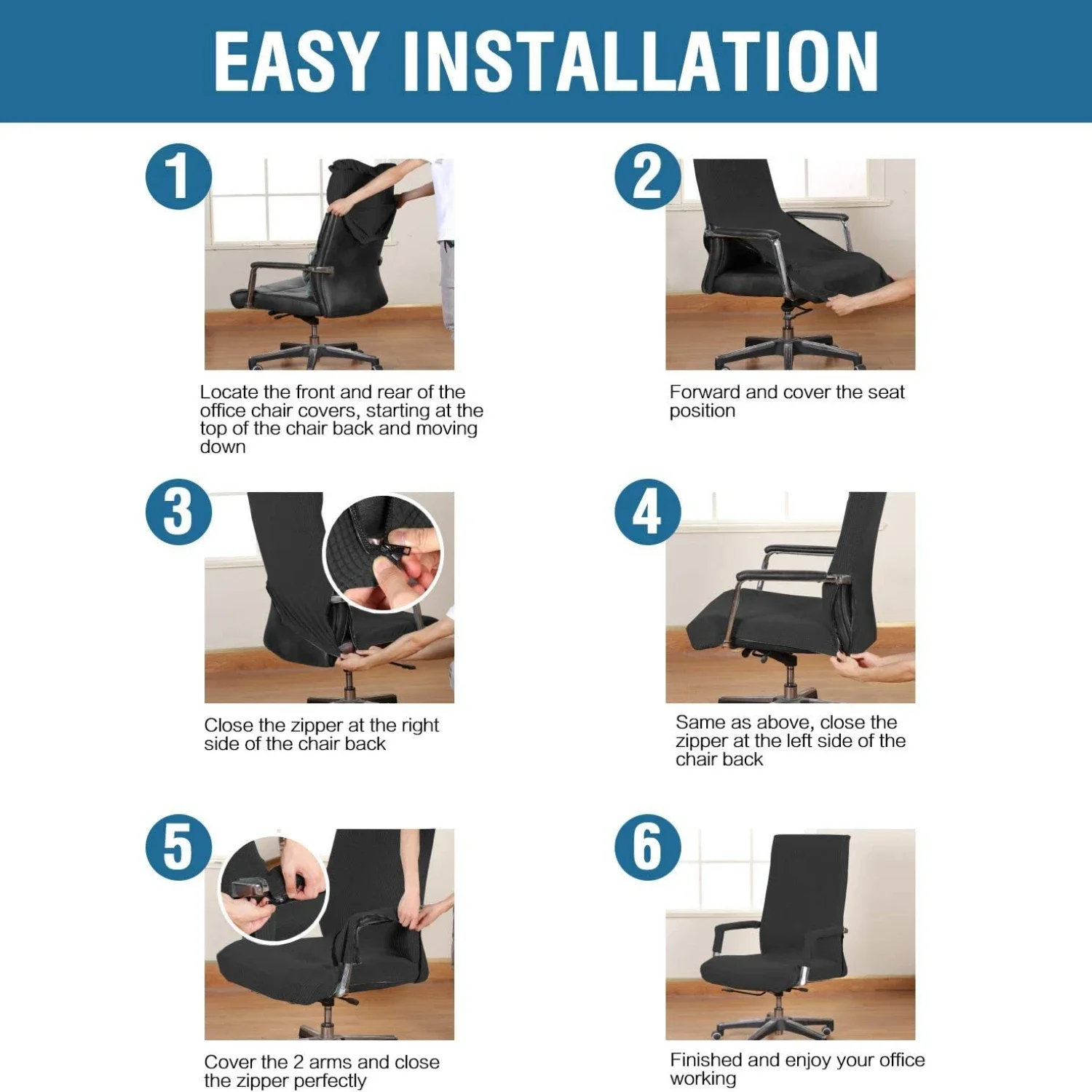 EASY INSTALLATION

1

Locate the front and rear of the office chair covers, starting at the top of the chair back and moving down

2

Forward and cover the seat position

3

Close the zipper at the right side of the chair back

4

Same as above, close the zipper at the left side of the chair back

5

Cover the 2 arms and close the zipper perfectly

6

Finished and enjoy your office working