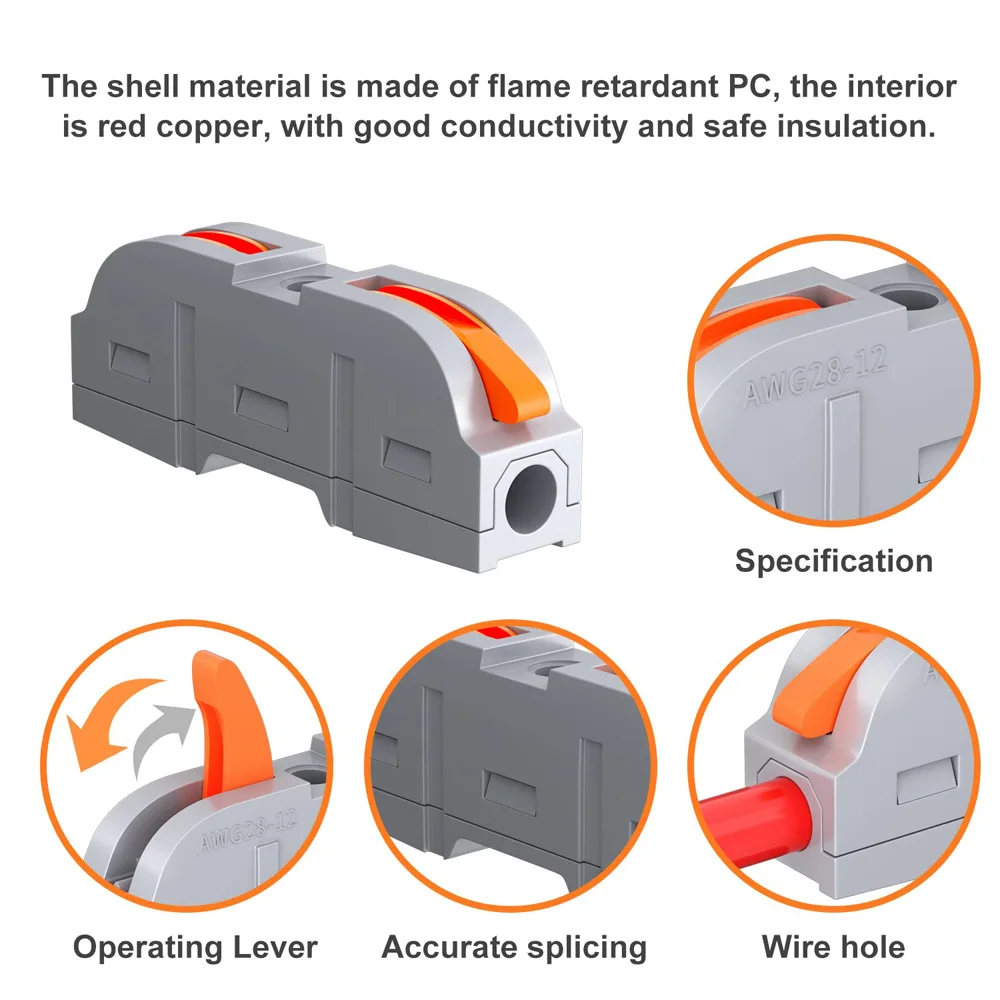 The shell material is made of flame retardant PC, the interior is red copper, with good conductivity and safe insulation.

AWG28-12

Specification

AWG28-12

Operating Lever

Accurate splicing

Wire hole