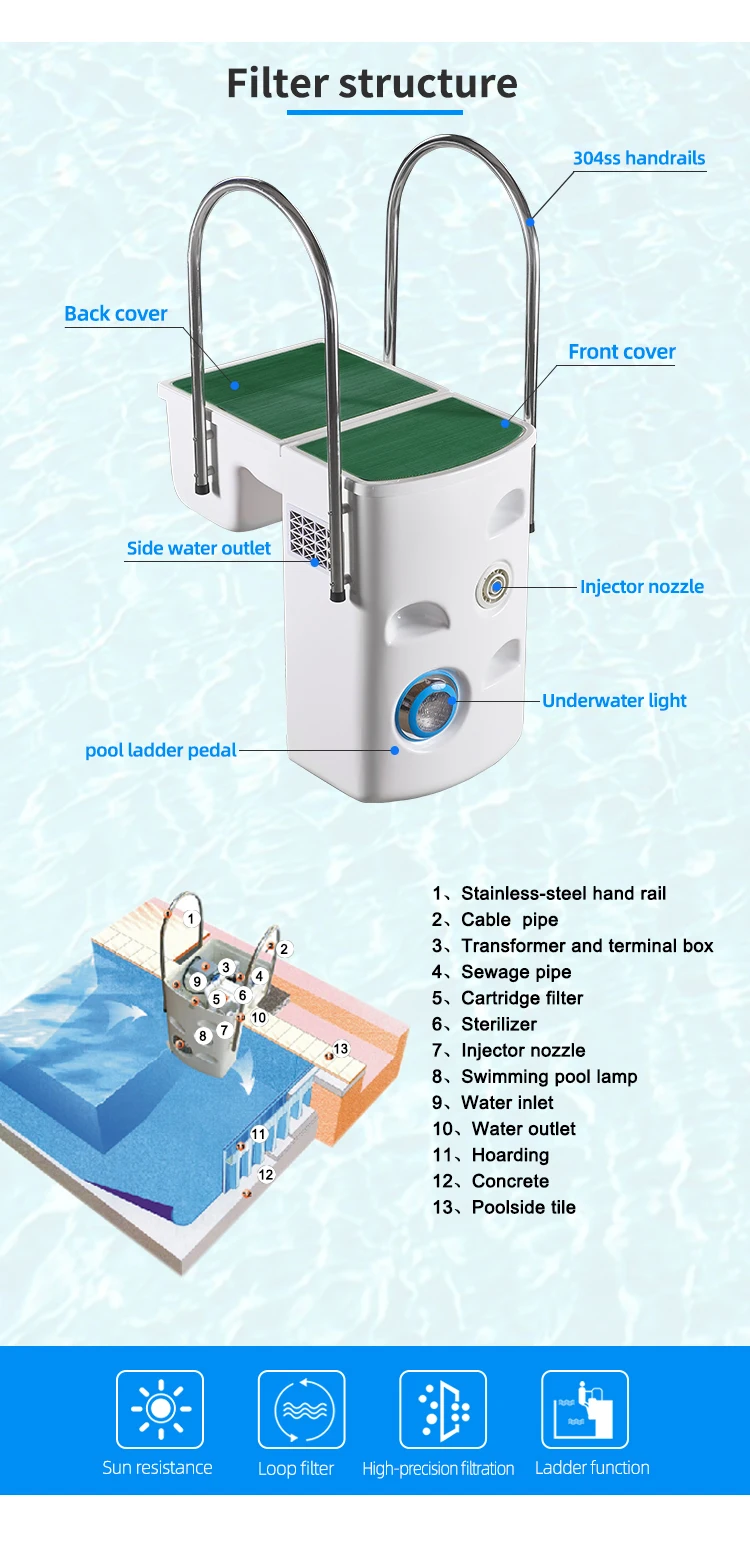 Filter structure

304ss handrails

Back cover

Front cover

Side water outlet

Injector nozzle

Underwater light

pool ladder pedal

1 2 3 4 5 6 7 8 9 10 11 12 13

1、Stainless-steel hand rail
2、Cable pipe
3、Transformer and terminal box
4、Sewage pipe
5、Cartridge filter
6、Sterilizer
7、Injector nozzle
8、Swimming pool lamp
9、Water inlet
10、Water outlet
11、Hoarding
12、Concrete
13、Poolside tile

Sun resistance

Loop filter

High-precision filtration

Ladder function