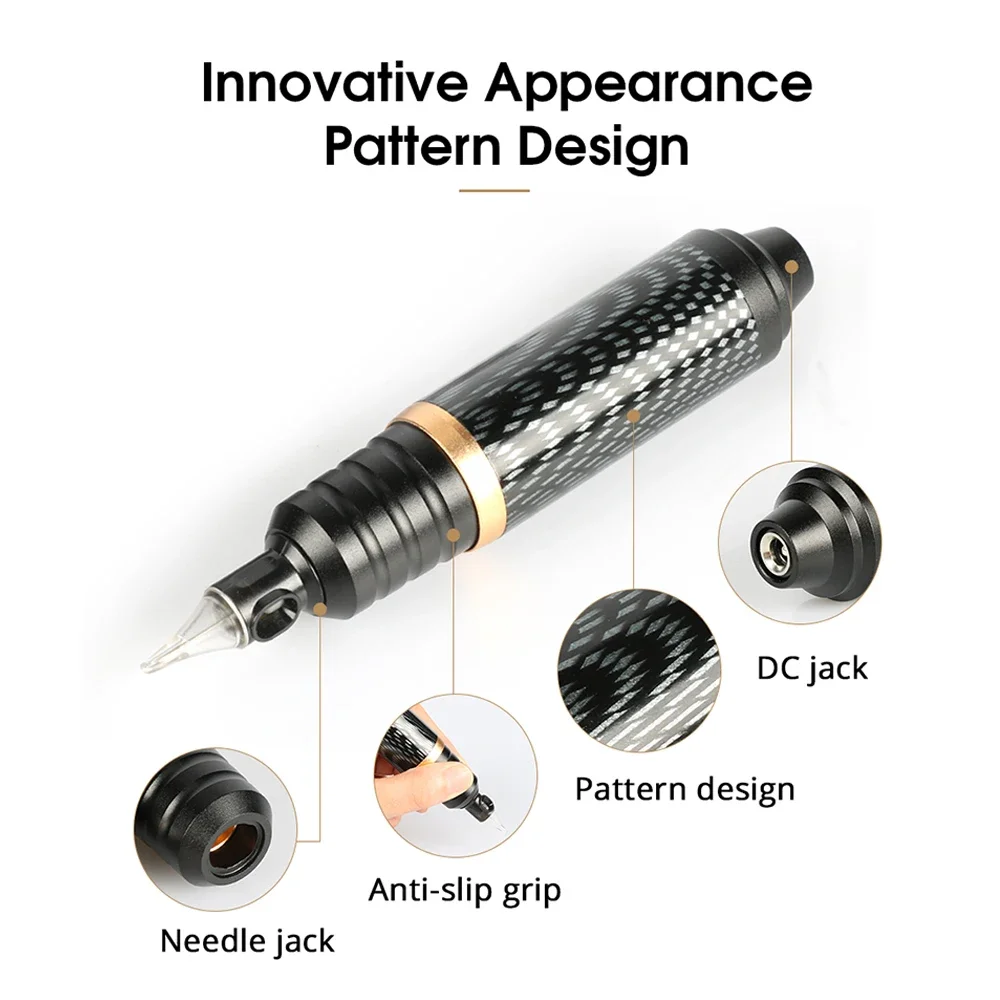 Innovative Appearance Pattern Design

DC jack

Pattern design

Anti-slip grip

Needle jack