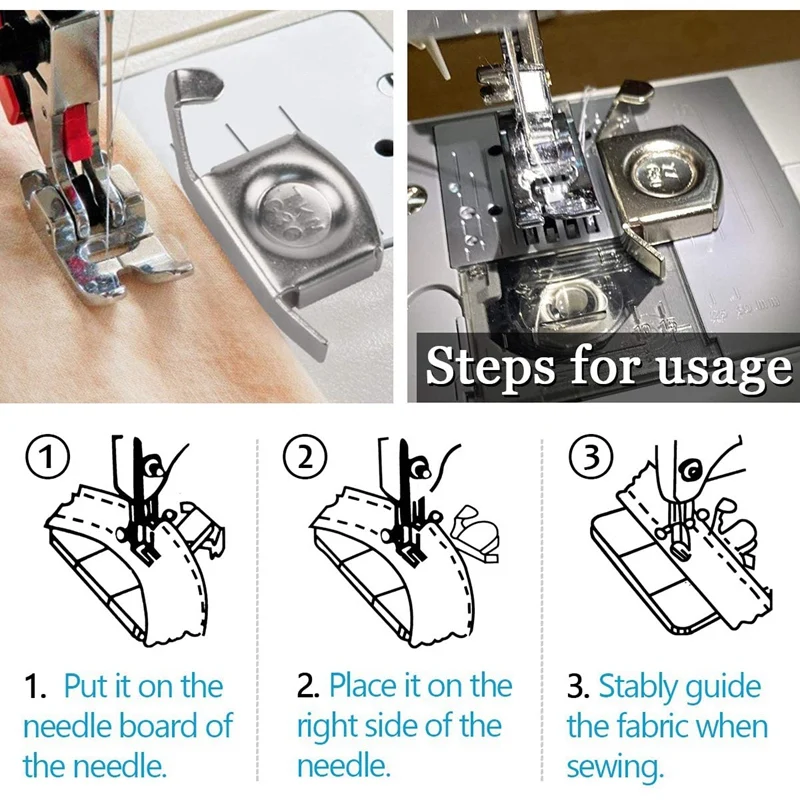 Steps for usage

①

②

③

1. Put it on the needle board of the needle.

2. Place it on the right side of the needle.

3. Stably guide the fabric when sewing.