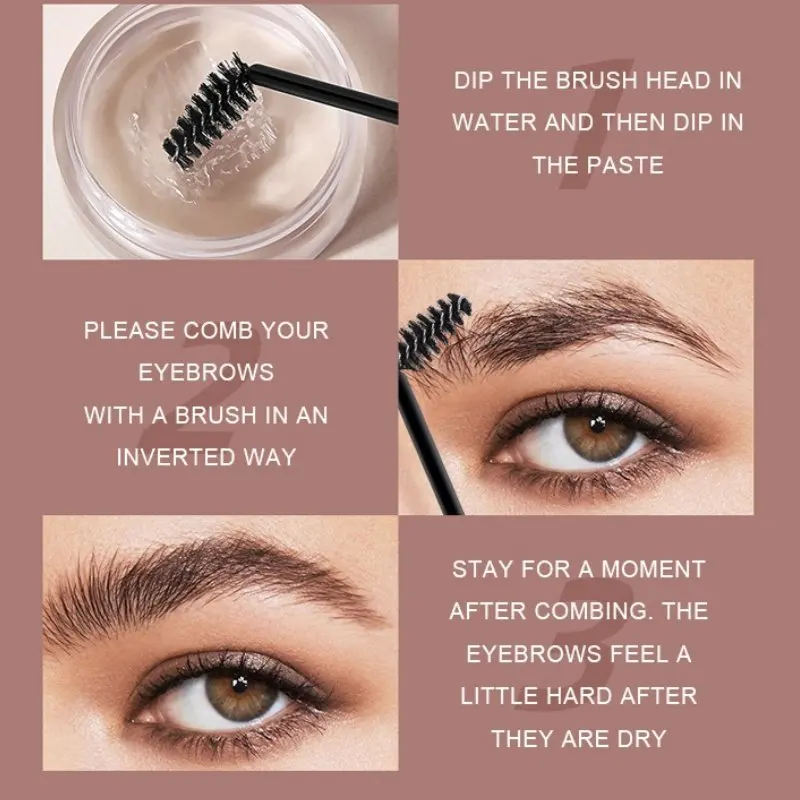 1
DIP THE BRUSH HEAD IN WATER AND THEN DIP IN THE PASTE

2
PLEASE COMB YOUR EYEBROWS
WITH A BRUSH IN AN INVERTED WAY

3
STAY FOR A MOMENT AFTER COMBING. THE EYEBROWS FEEL A LITTLE HARD AFTER THEY ARE DRY