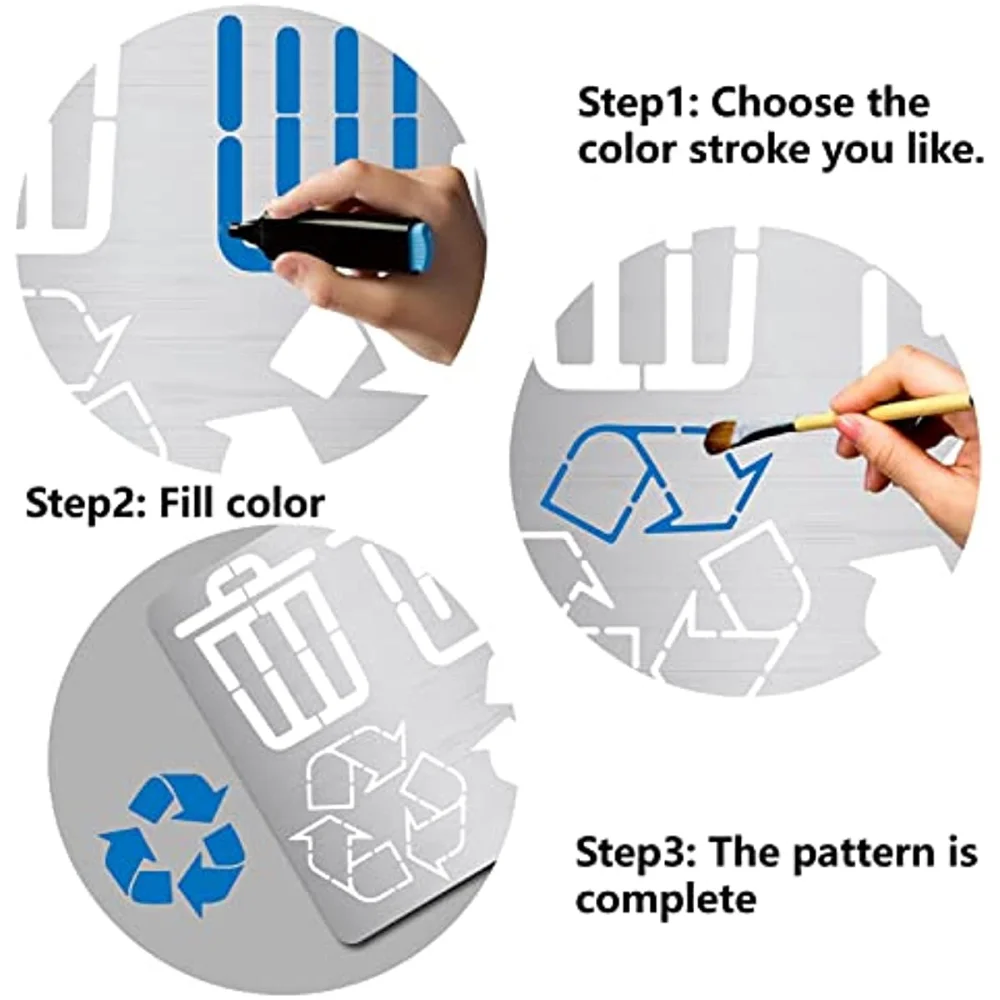 Step1: Choose the color stroke you like.

Step2: Fill color

Step3: The pattern is complete