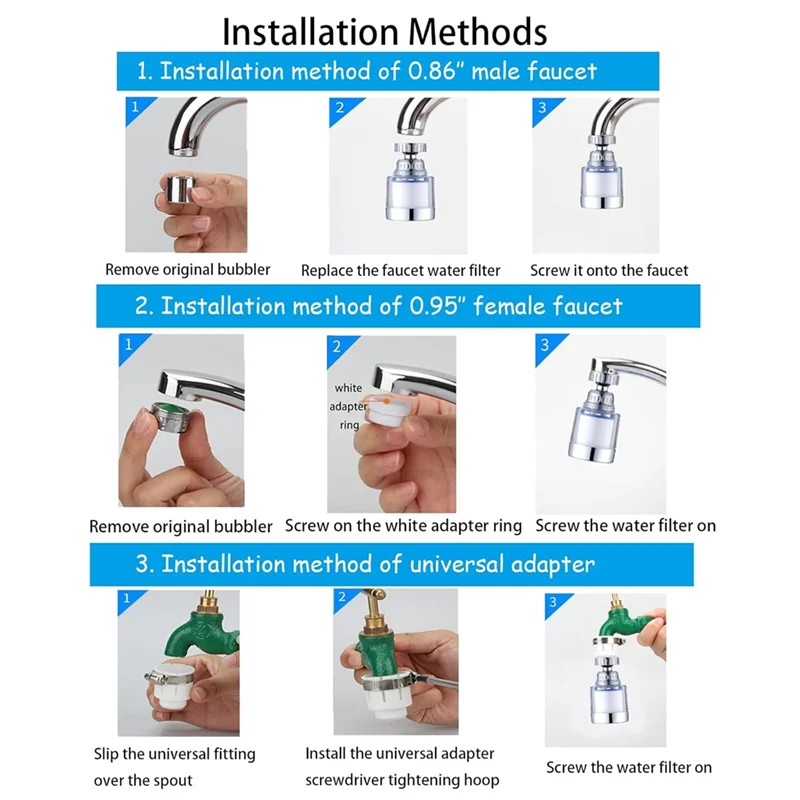 Installation Methods

1. Installation method of 0.86" male faucet

1

Remove original bubbler

2

Replace the faucet water filter

3

Screw it onto the faucet

2. Installation method of 0.95" female faucet

1

Remove original bubbler

2

white adapter ring

Screw on the white adapter ring

3

Screw the water filter on

3. Installation method of universal adapter

1

Slip the universal fitting over the spout

2

Install the universal adapter screwdriver tightening hoop

3

Screw the water filter on