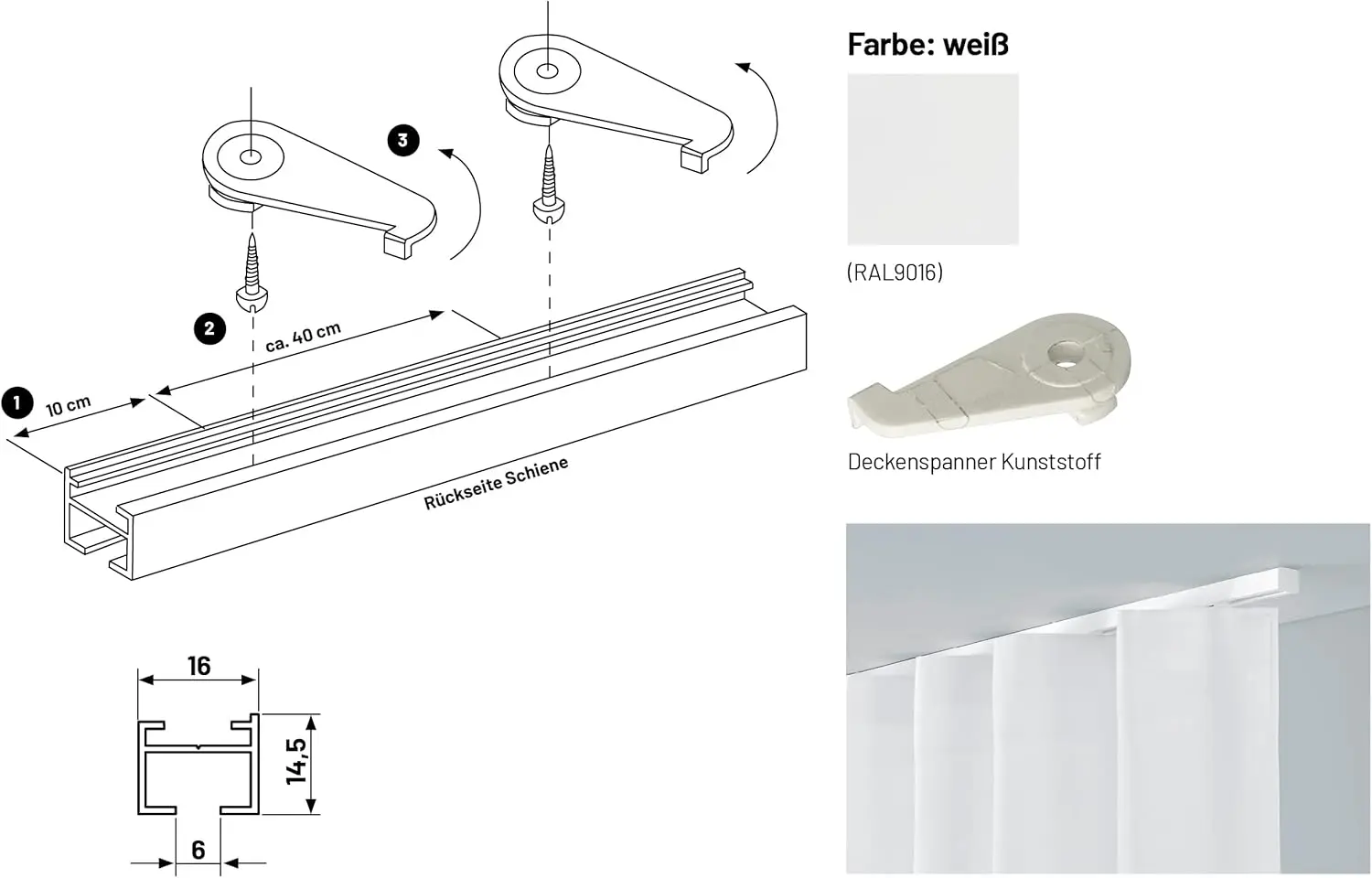 3

2

ca. 40 cm

1

10 cm

Rückseite Schiene

16

14,5

6

Farbe: weiß

(RAL9016)

Deckenspanner Kunststoff