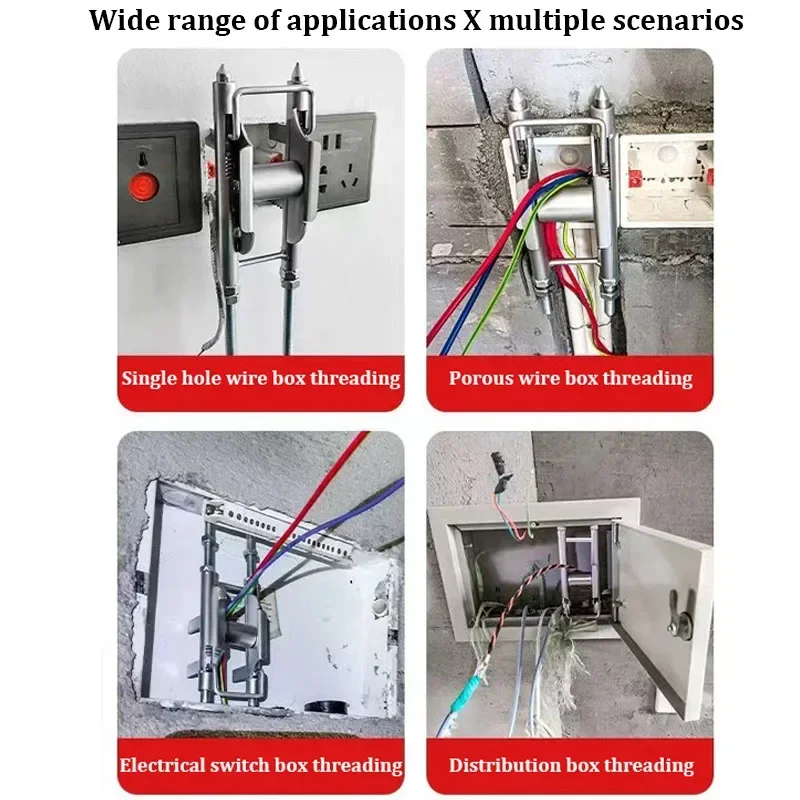 Wide range of applications X multiple scenarios

Single hole wire box threading

Porous wire box threading

Electrical switch box threading

Distribution box threading