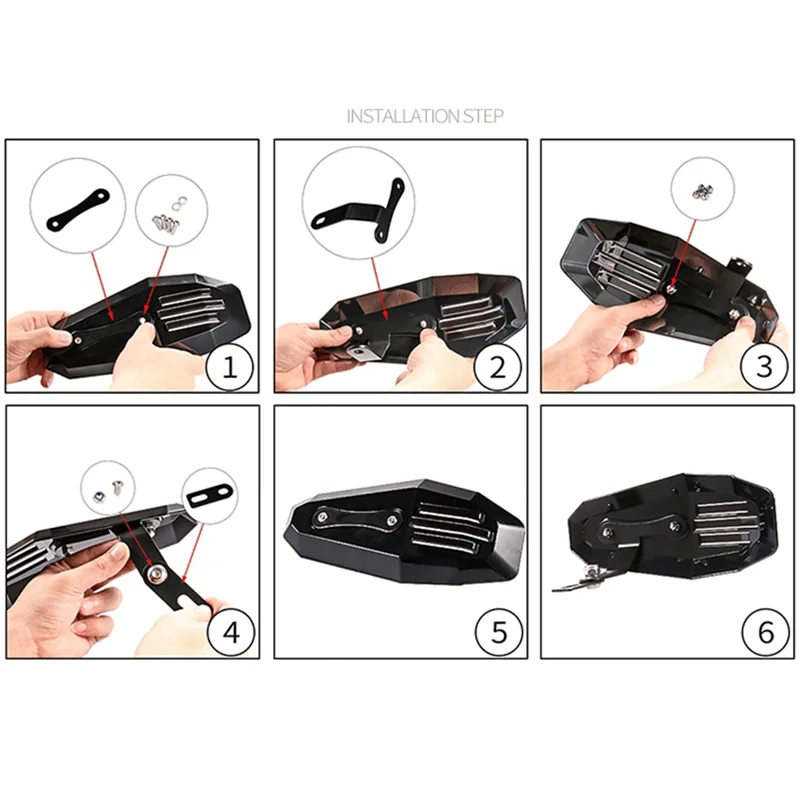 INSTALLATION STEP

1

2

3

4

5

6