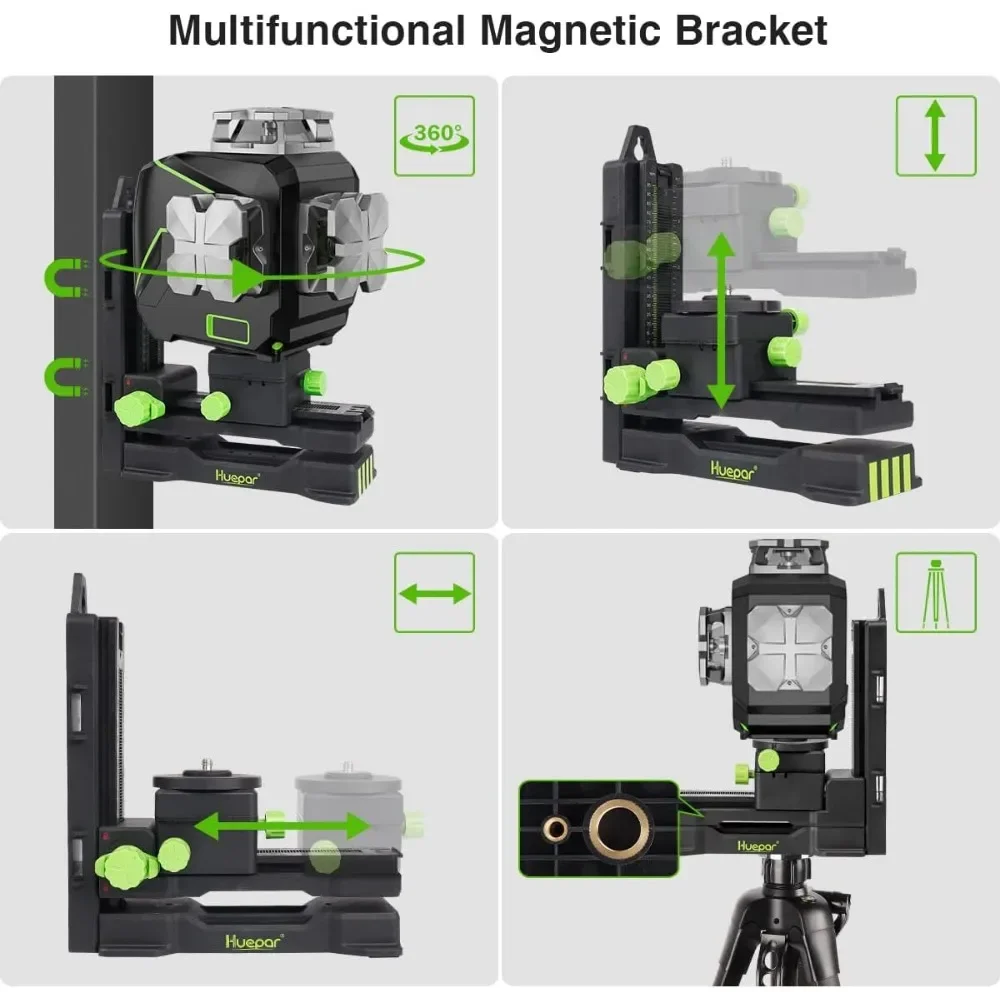 Multifunctional Magnetic Bracket

360°

Huepar

Huepar

Huepar

Huepar