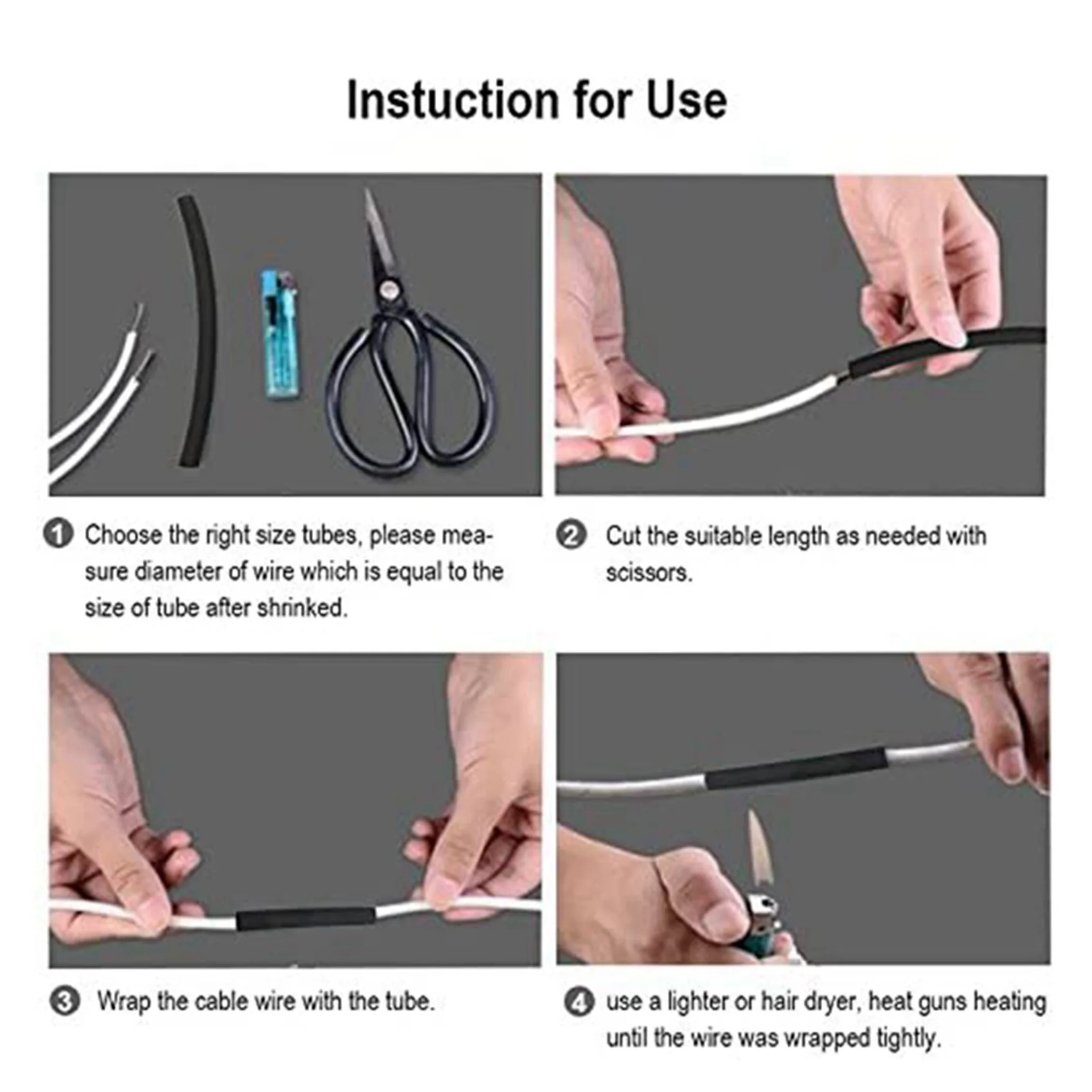 Instuction for Use

1 Choose the right size tubes, please measure diameter of wire which is equal to the size of tube after shrinked.

2 Cut the suitable length as needed with scissors.

3 Wrap the cable wire with the tube.

4 use a lighter or hair dryer, heat guns heating until the wire was wrapped tightly.