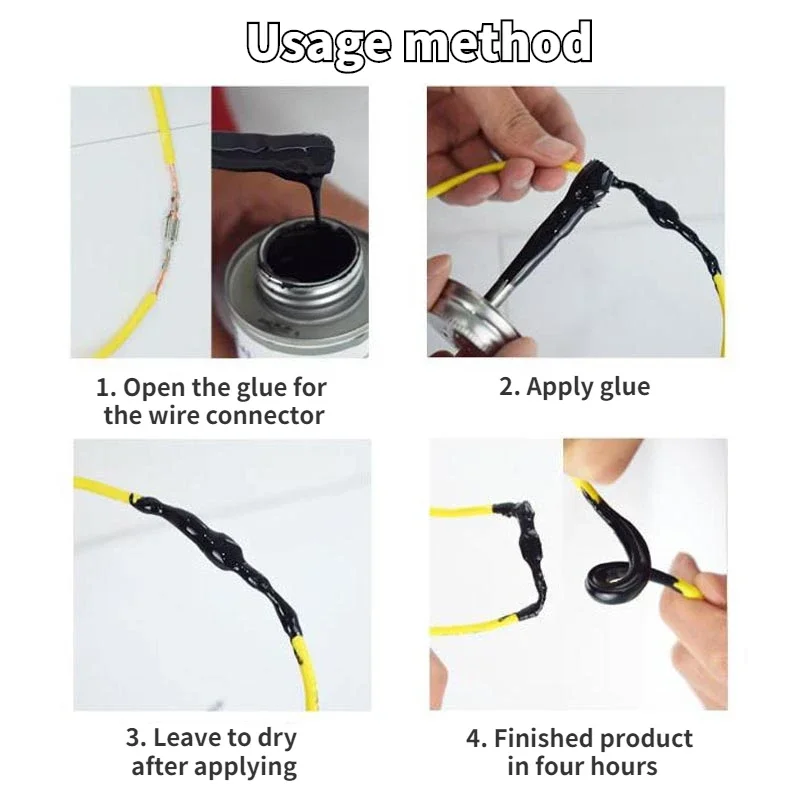 Usage method

1. Open the glue for the wire connector

2. Apply glue

3. Leave to dry after applying

4. Finished product in four hours