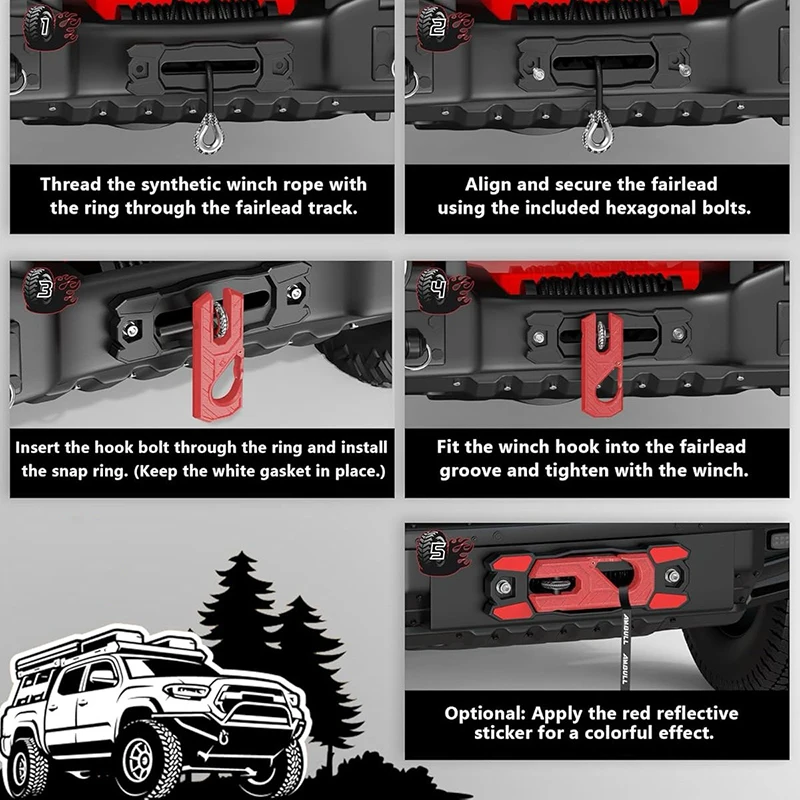 1

Thread the synthetic winch rope with the ring through the fairlead track.

2

Align and secure the fairlead using the included hexagonal bolts.

3

Insert the hook bolt through the ring and install the snap ring. (Keep the white gasket in place.)

4

Fit the winch hook into the fairlead groove and tighten with the winch.

5

AMBULL AMBULL

Optional: Apply the red reflective sticker for a colorful effect.