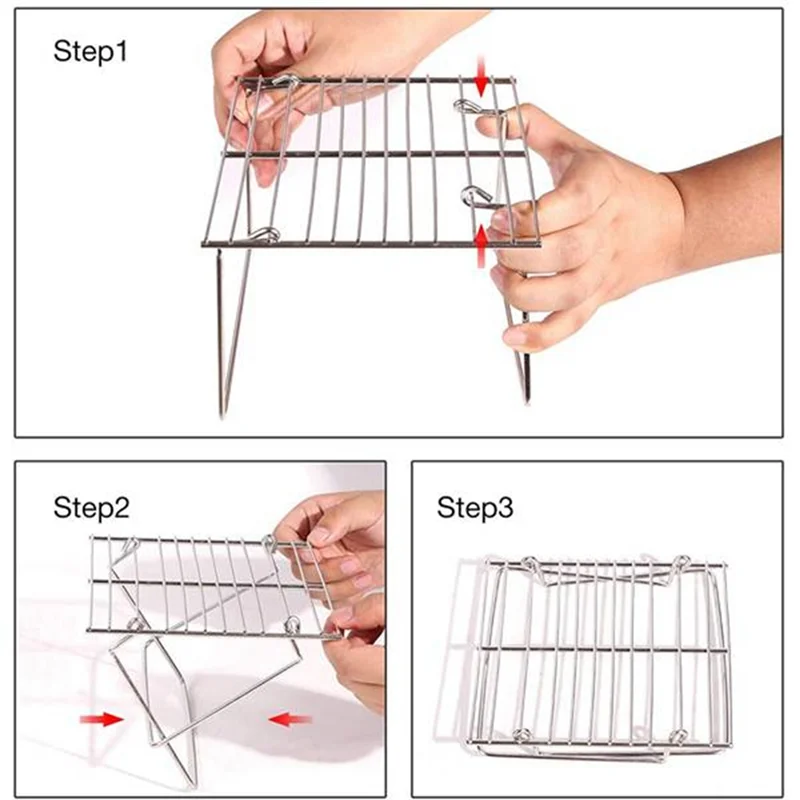 Step1

Step2

Step3