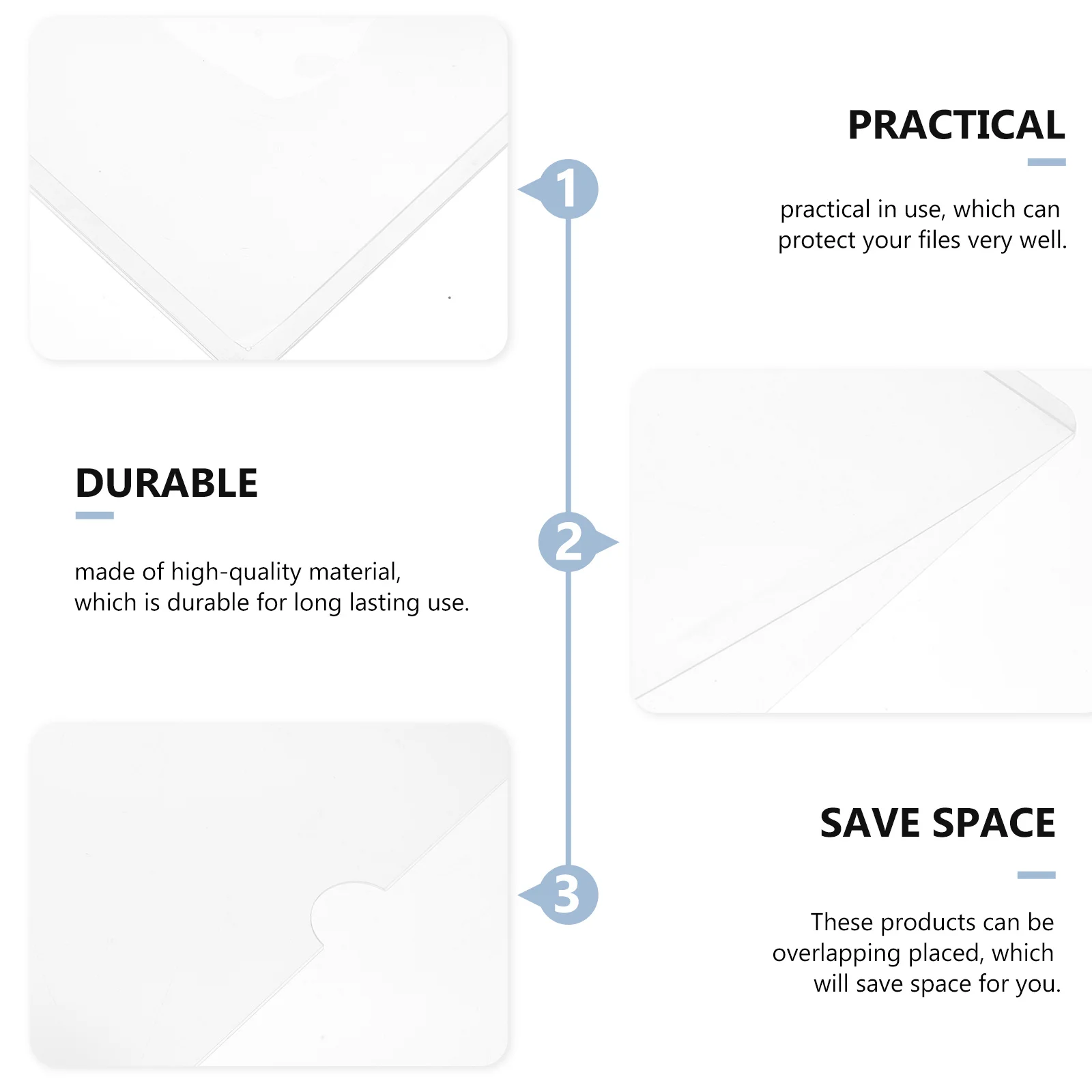 1

PRACTICAL

practical in use, which can protect your files very well.

DURABLE

made of high-quality material, which is durable for long lasting use.

2

3

SAVE SPACE

These products can be overlapping placed, which will save space for you.