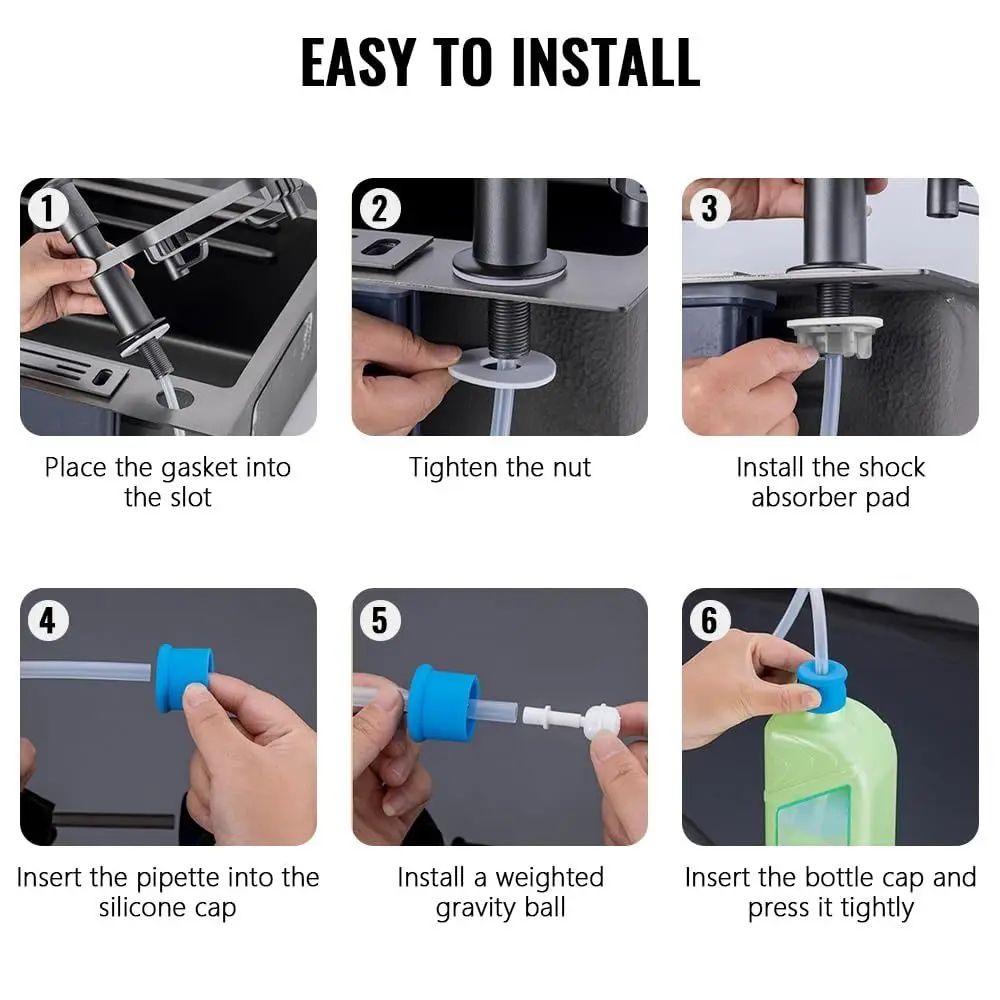 EASY TO INSTALL

1

Place the gasket into the slot

2

Tighten the nut

3

Install the shock absorber pad

4

Insert the pipette into the silicone cap

5

Install a weighted gravity ball

6

Insert the bottle cap and press it tightly