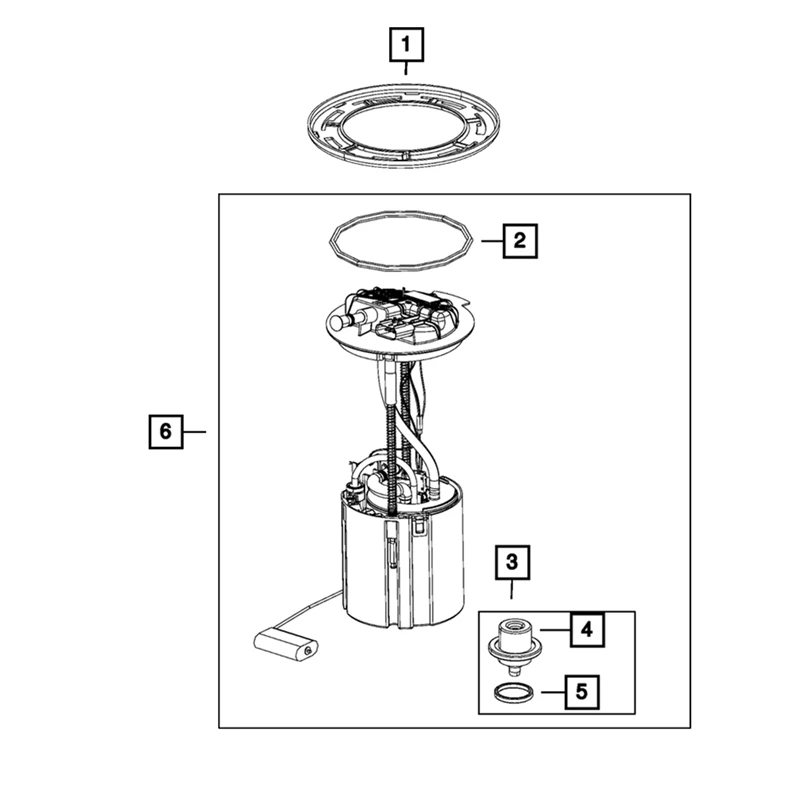 1
2
6
3
4
5