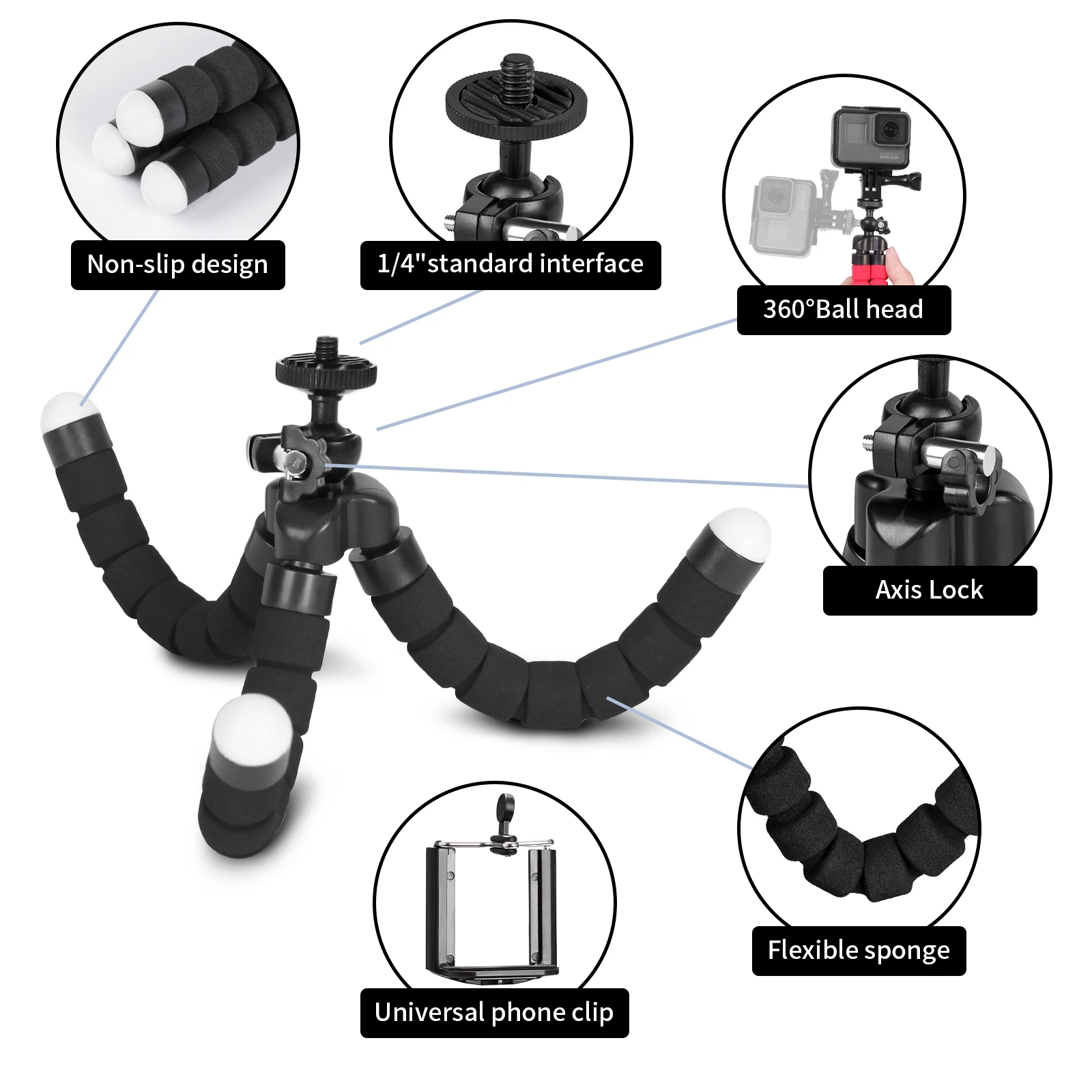 Non-slip design

1/4"standard interface

360°Ball head

Axis Lock

Flexible sponge

Universal phone clip