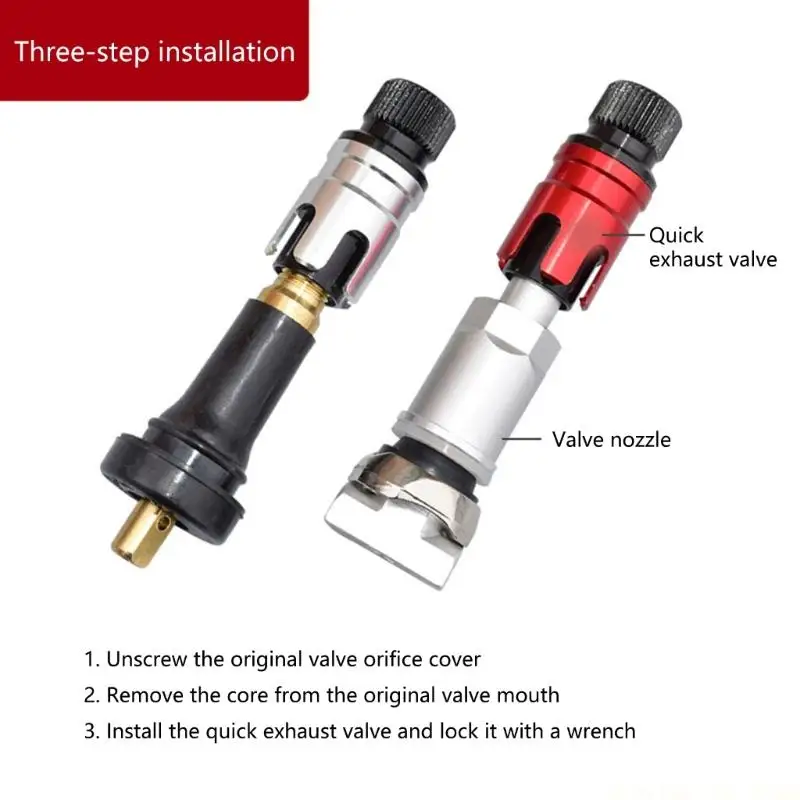 Three-step installation

Quick exhaust valve

Valve nozzle

1. Unscrew the original valve orifice cover

2. Remove the core from the original valve mouth

3. Install the quick exhaust valve and lock it with a wrench