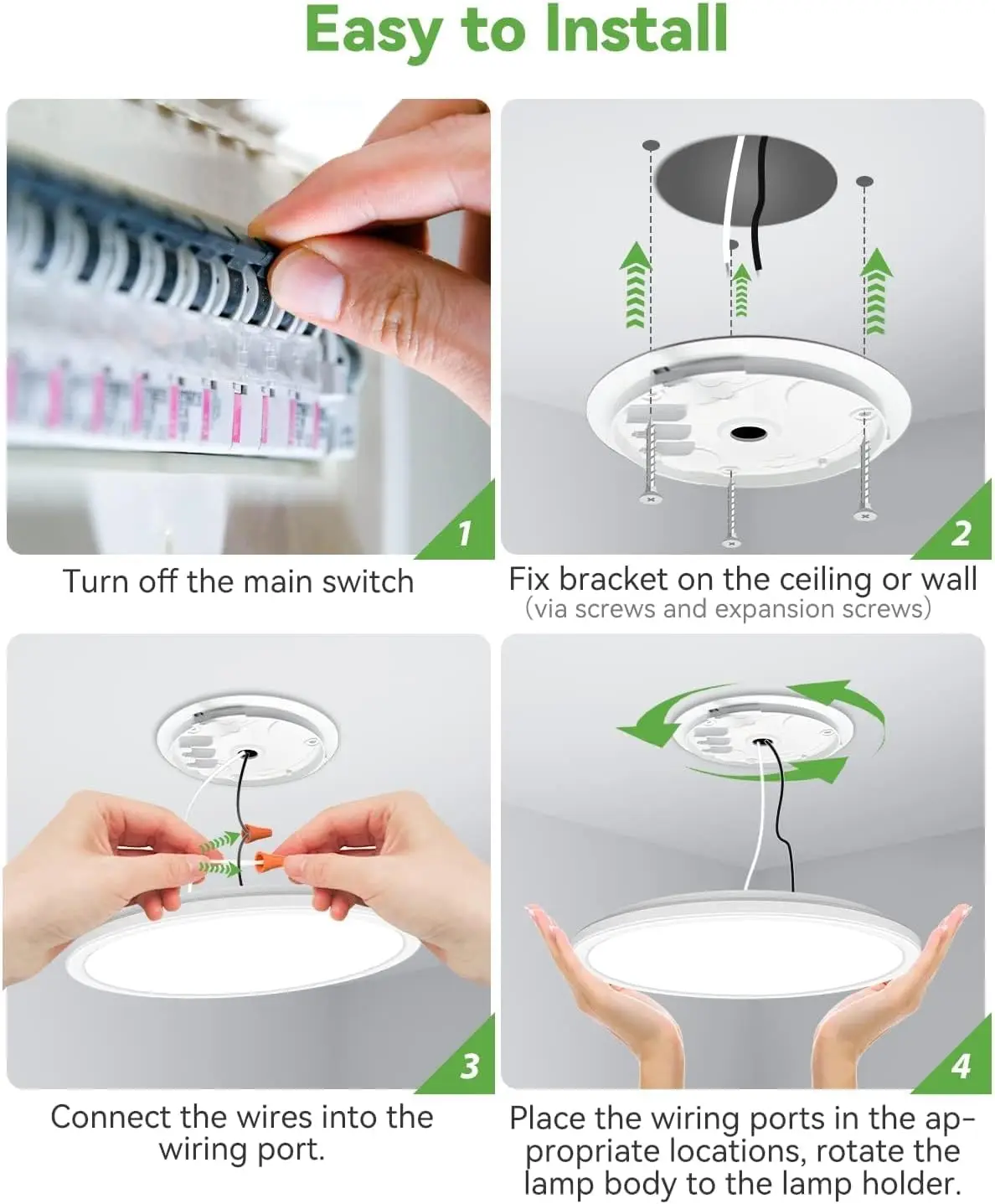 Easy to Install

1

Turn off the main switch

2

Fix bracket on the ceiling or wall
(via screws and expansion screws)

3

Connect the wires into the wiring port.

4

Place the wiring ports in the appropriate locations, rotate the lamp body to the lamp holder.