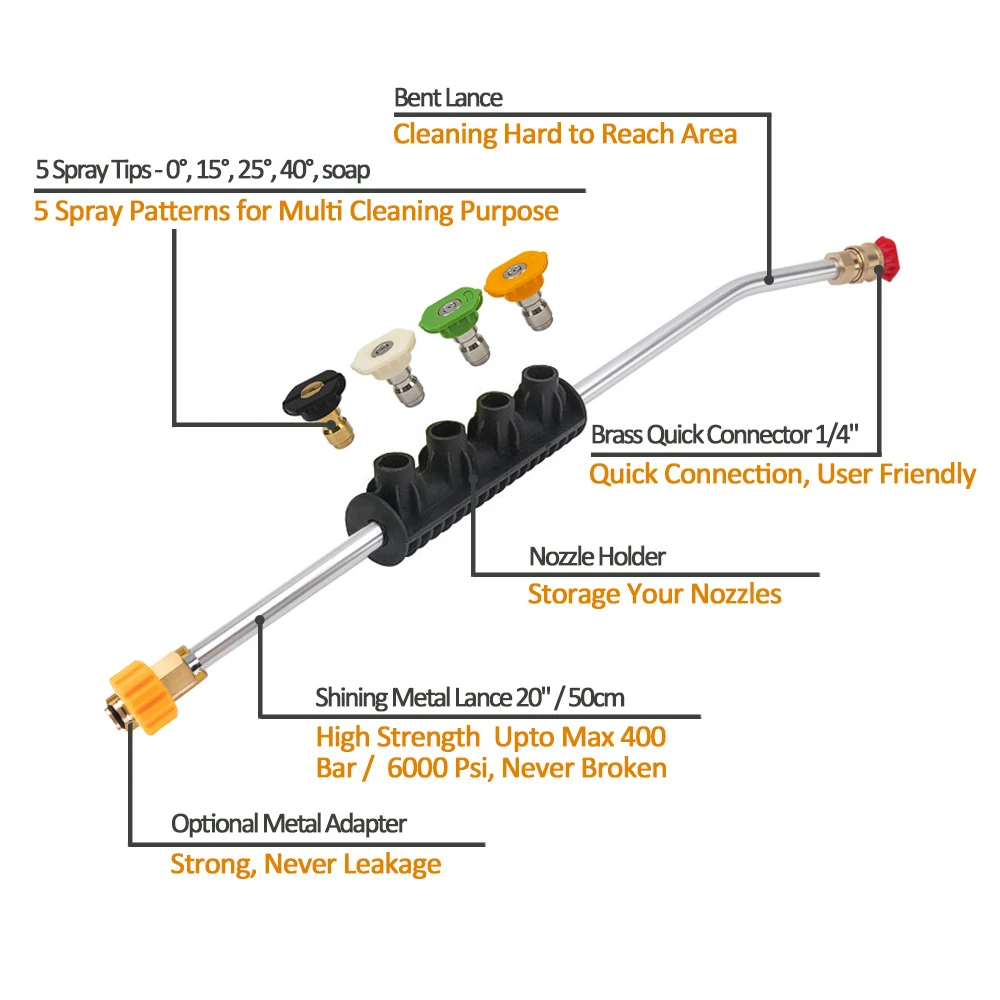 Bent Lance
Cleaning Hard to Reach Area

5 Spray Tips - 0°, 15°, 25°, 40°, soap
5 Spray Patterns for Multi Cleaning Purpose

Brass Quick Connector 1/4"
Quick Connection, User Friendly

Nozzle Holder
Storage Your Nozzles

Shining Metal Lance 20" / 50cm
High Strength Upto Max 400 Bar / 6000 Psi, Never Broken

Optional Metal Adapter
Strong, Never Leakage