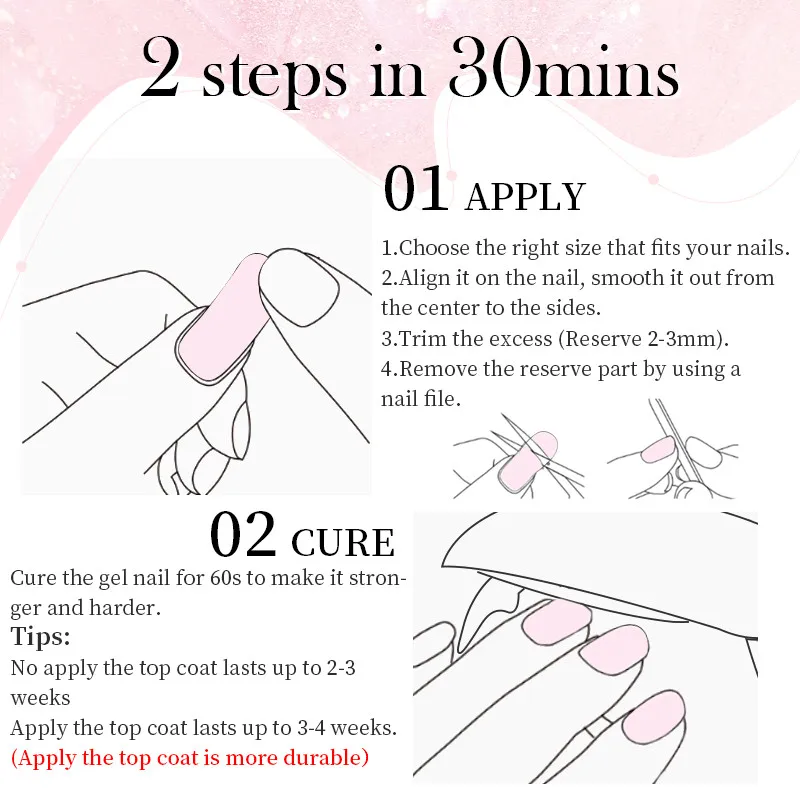 2 steps in 30mins

01 APPLY

1.Choose the right size that fits your nails.
2.Align it on the nail, smooth it out from the center to the sides.
3.Trim the excess (Reserve 2-3mm).
4.Remove the reserve part by using a nail file.

02 CURE

Cure the gel nail for 60s to make it stronger and harder.

Tips:
No apply the top coat lasts up to 2-3 weeks
Apply the top coat lasts up to 3-4 weeks.
(Apply the top coat is more durable)