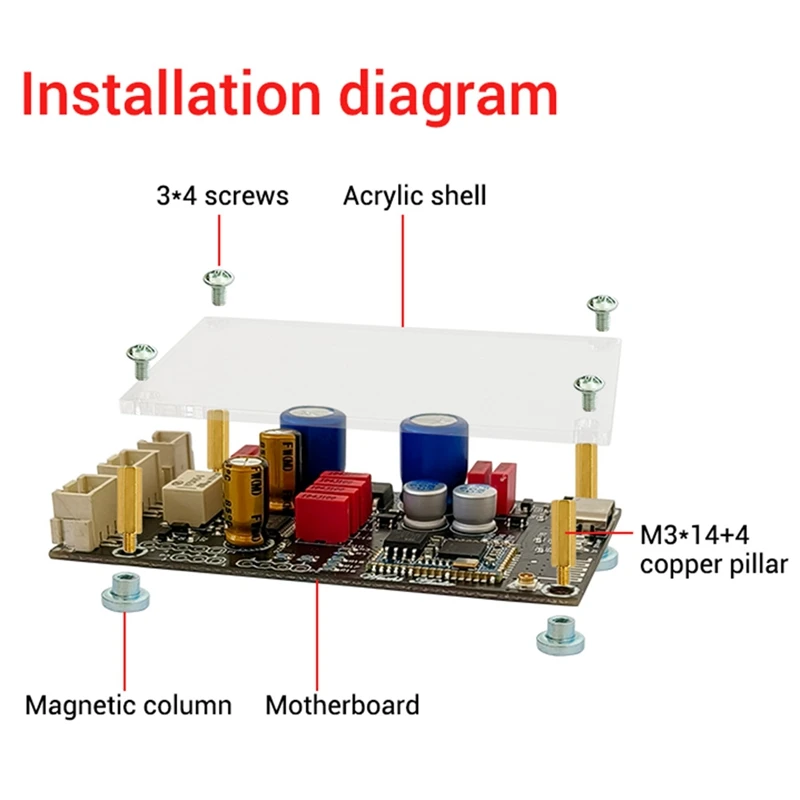 Installation diagram

3*4 screws

Acrylic shell

M3*14+4 copper pillar

Magnetic column

Motherboard