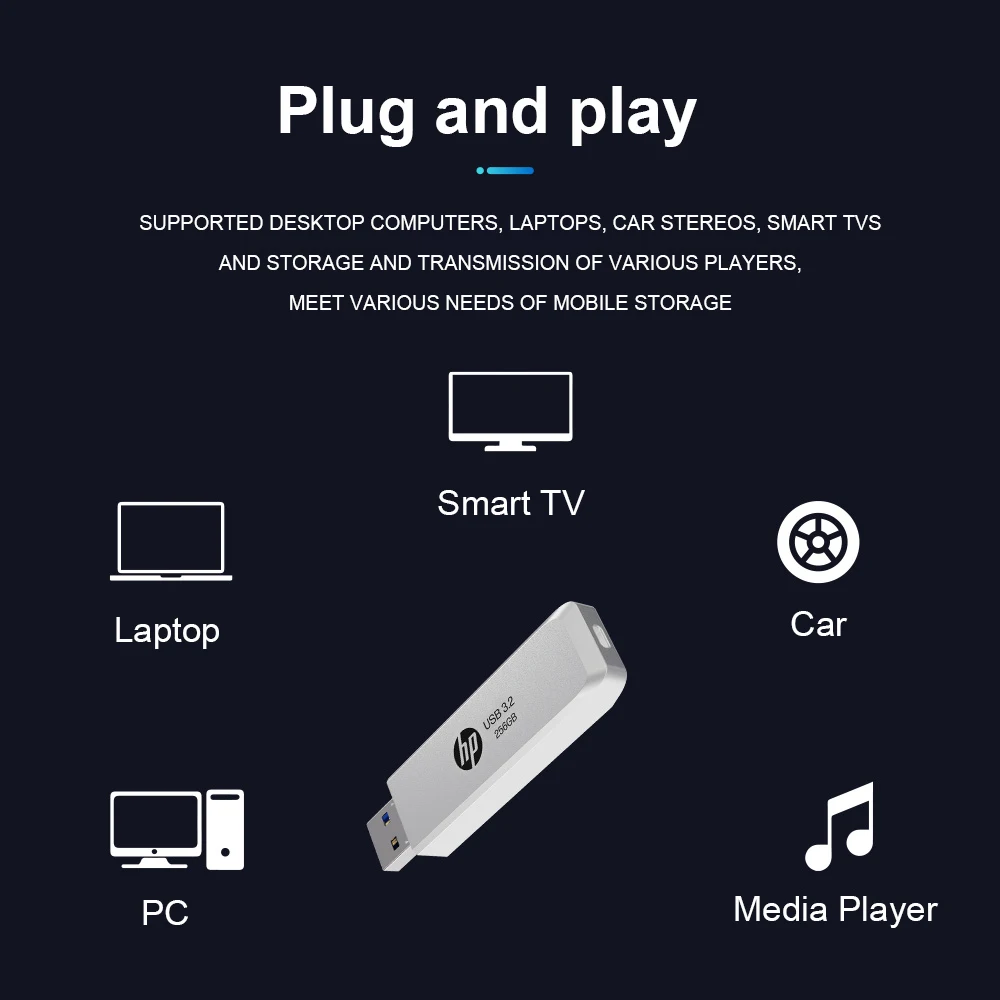 Plug and play

SUPPORTED DESKTOP COMPUTERS, LAPTOPS, CAR STEREOS, SMART TVS AND STORAGE AND TRANSMISSION OF VARIOUS PLAYERS, MEET VARIOUS NEEDS OF MOBILE STORAGE

Smart TV

Laptop

Car

hp
USB 3.2
256GB

PC

Media Player