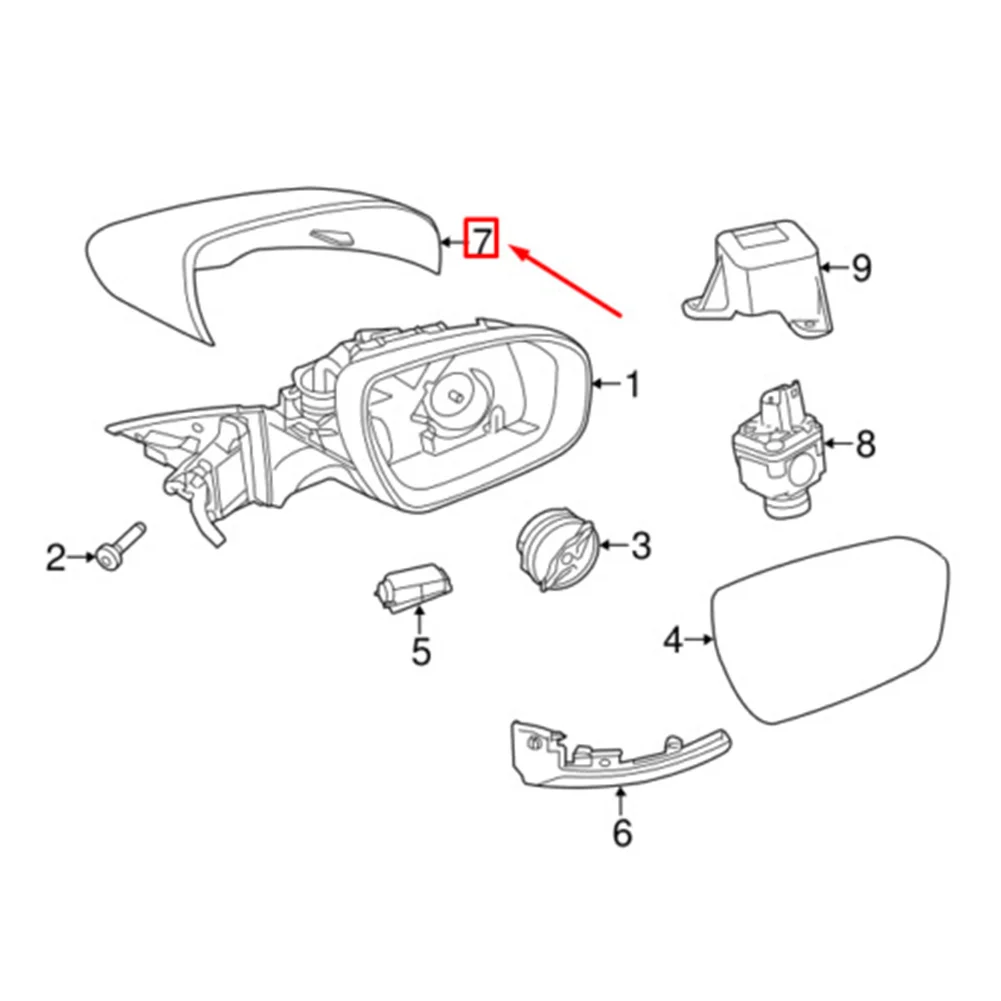 7
9
1
8
2
3
5
4
6