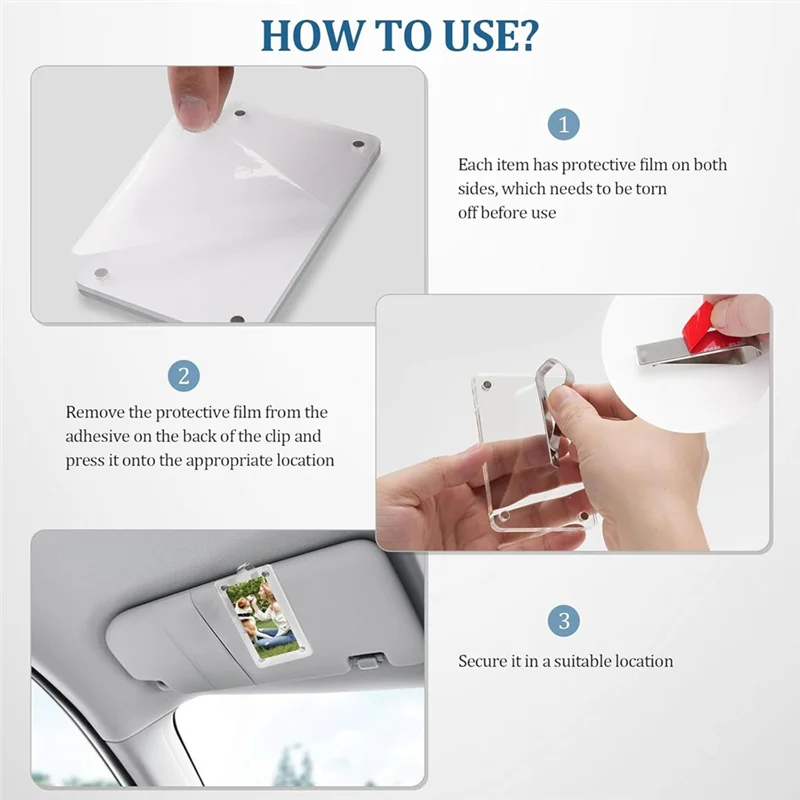 HOW TO USE?

1

Each item has protective film on both sides, which needs to be torn off before use

2

Remove the protective film from the adhesive on the back of the clip and press it onto the appropriate location

3

Secure it in a suitable location