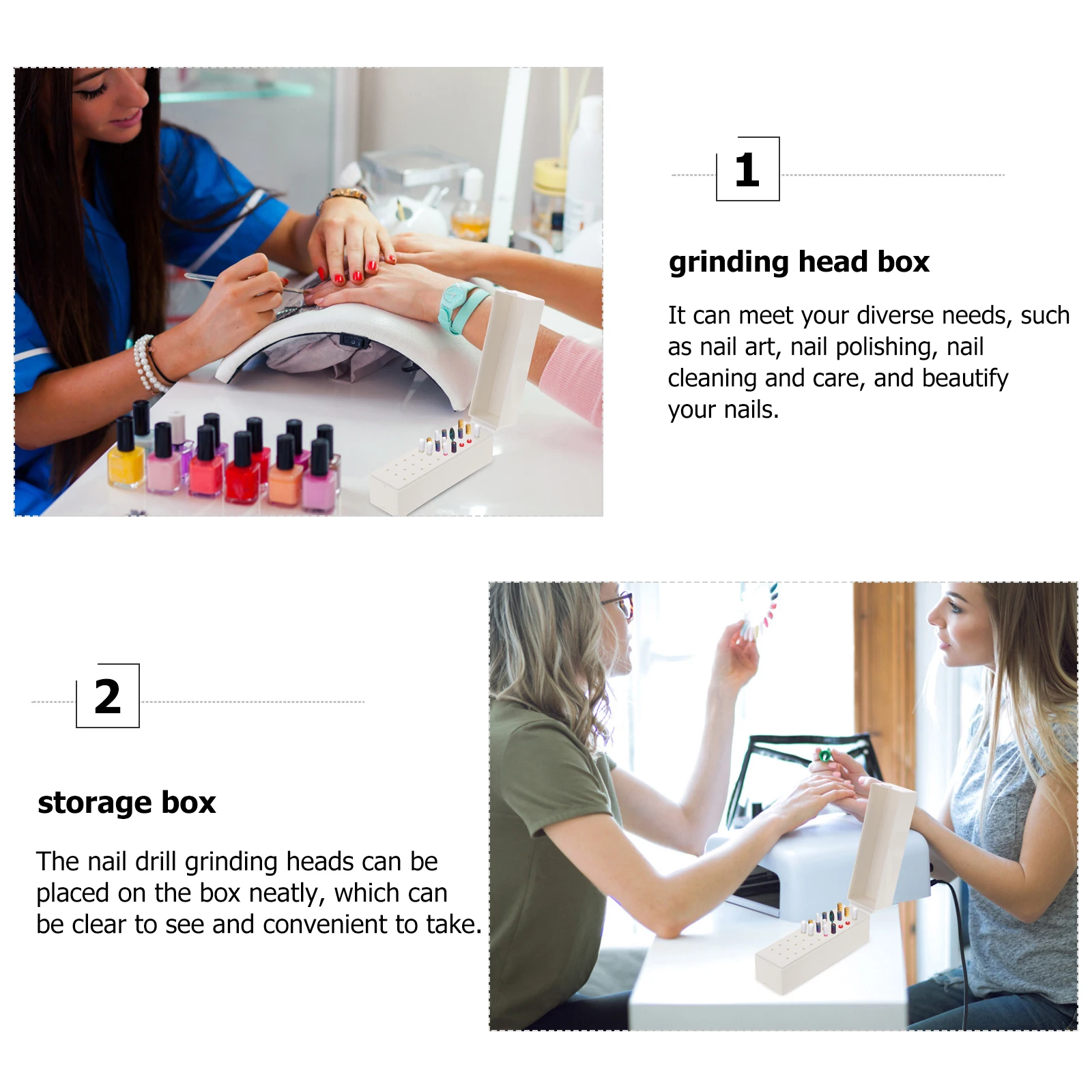 1

grinding head box

It can meet your diverse needs, such as nail art, nail polishing, nail cleaning and care, and beautify your nails.

2

storage box

The nail drill grinding heads can be placed on the box neatly, which can be clear to see and convenient to take.