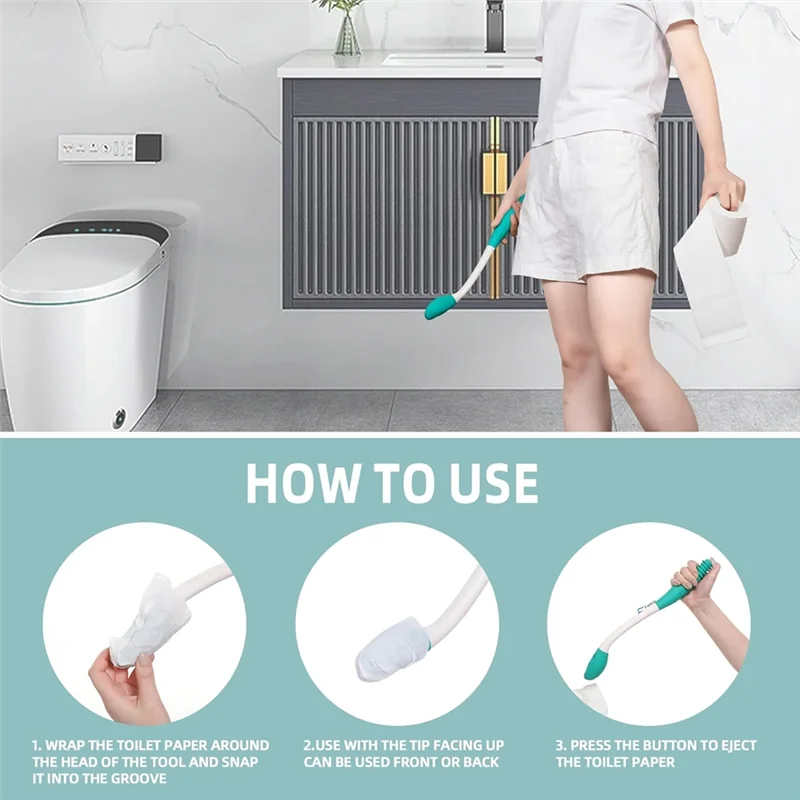 HOW TO USE

1. WRAP THE TOILET PAPER AROUND THE HEAD OF THE TOOL AND SNAP IT INTO THE GROOVE

2.USE WITH THE TIP FACING UP CAN BE USED FRONT OR BACK

3. PRESS THE BUTTON TO EJECT THE TOILET PAPER