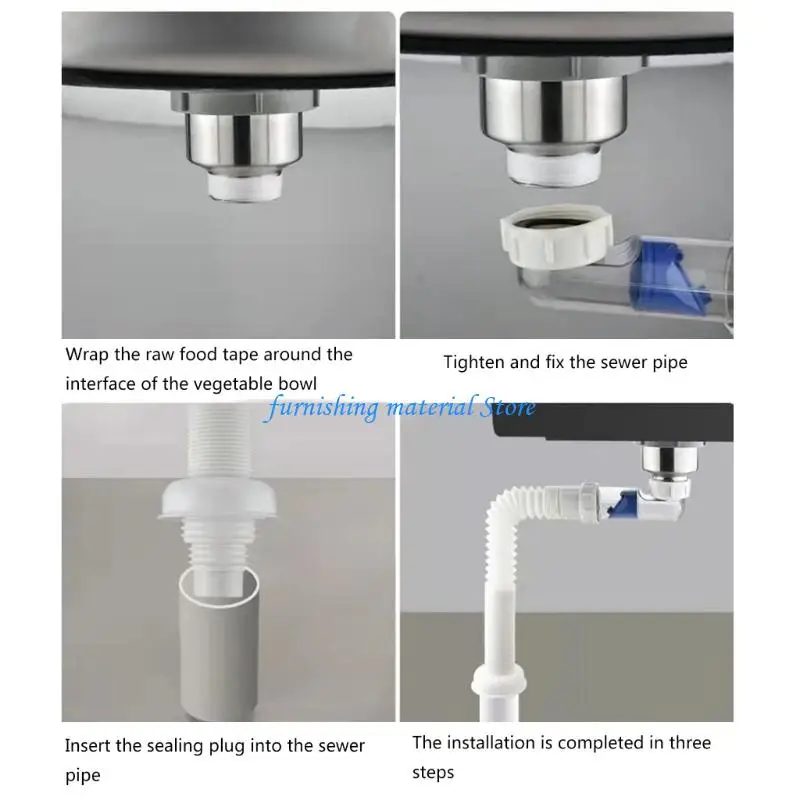 Wrap the raw food tape around the interface of the vegetable bowl

Tighten and fix the sewer pipe

furnishing material Store

Insert the sealing plug into the sewer pipe

The installation is completed in three steps