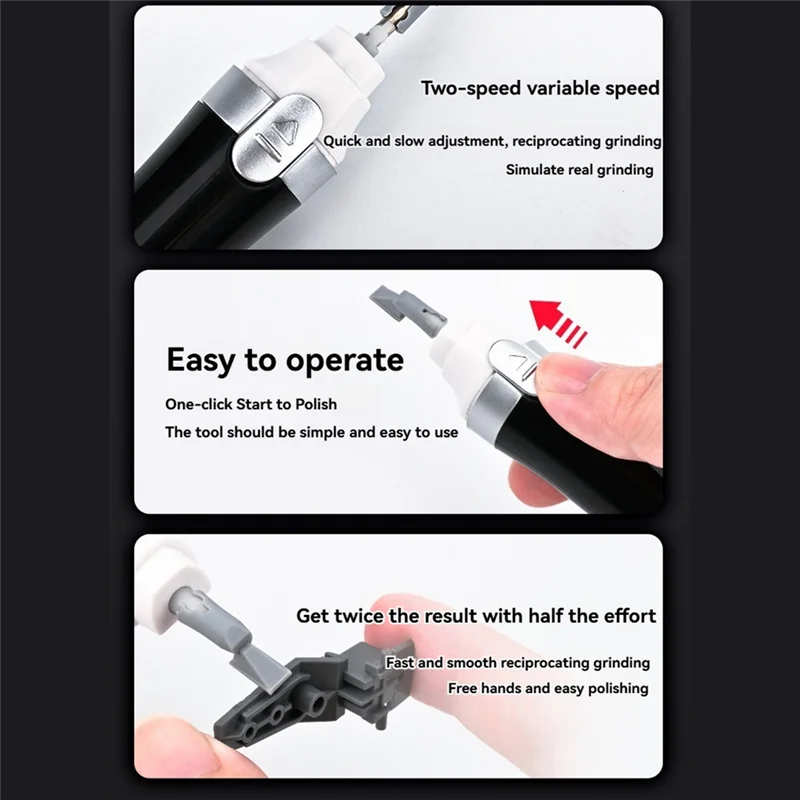 Two-speed variable speed

Quick and slow adjustment, reciprocating grinding

Simulate real grinding

Easy to operate

One-click Start to Polish

The tool should be simple and easy to use

Get twice the result with half the effort

Fast and smooth reciprocating grinding

Free hands and easy polishing