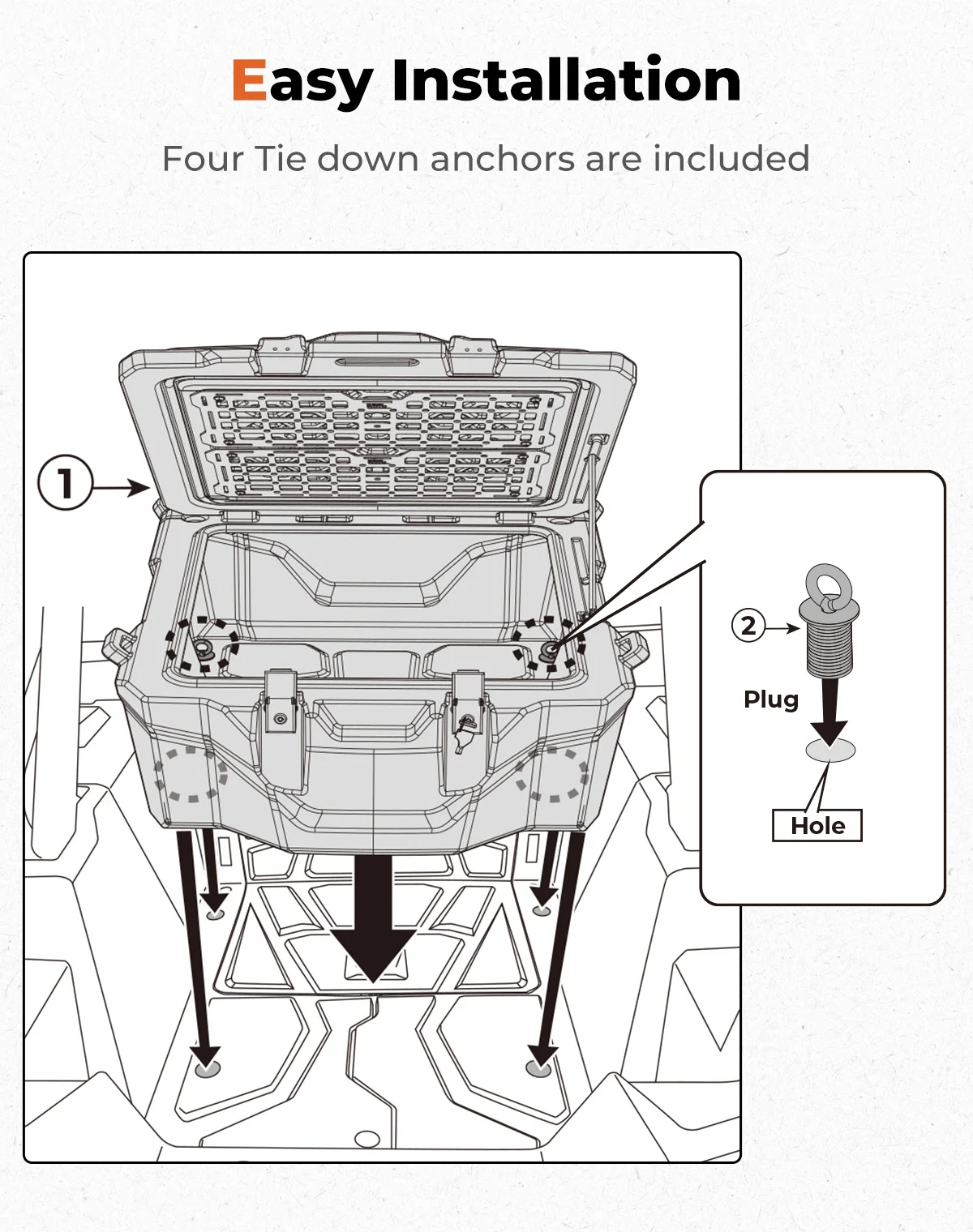 Easy Installation

Four Tie down anchors are included

①

②

Plug

Hole