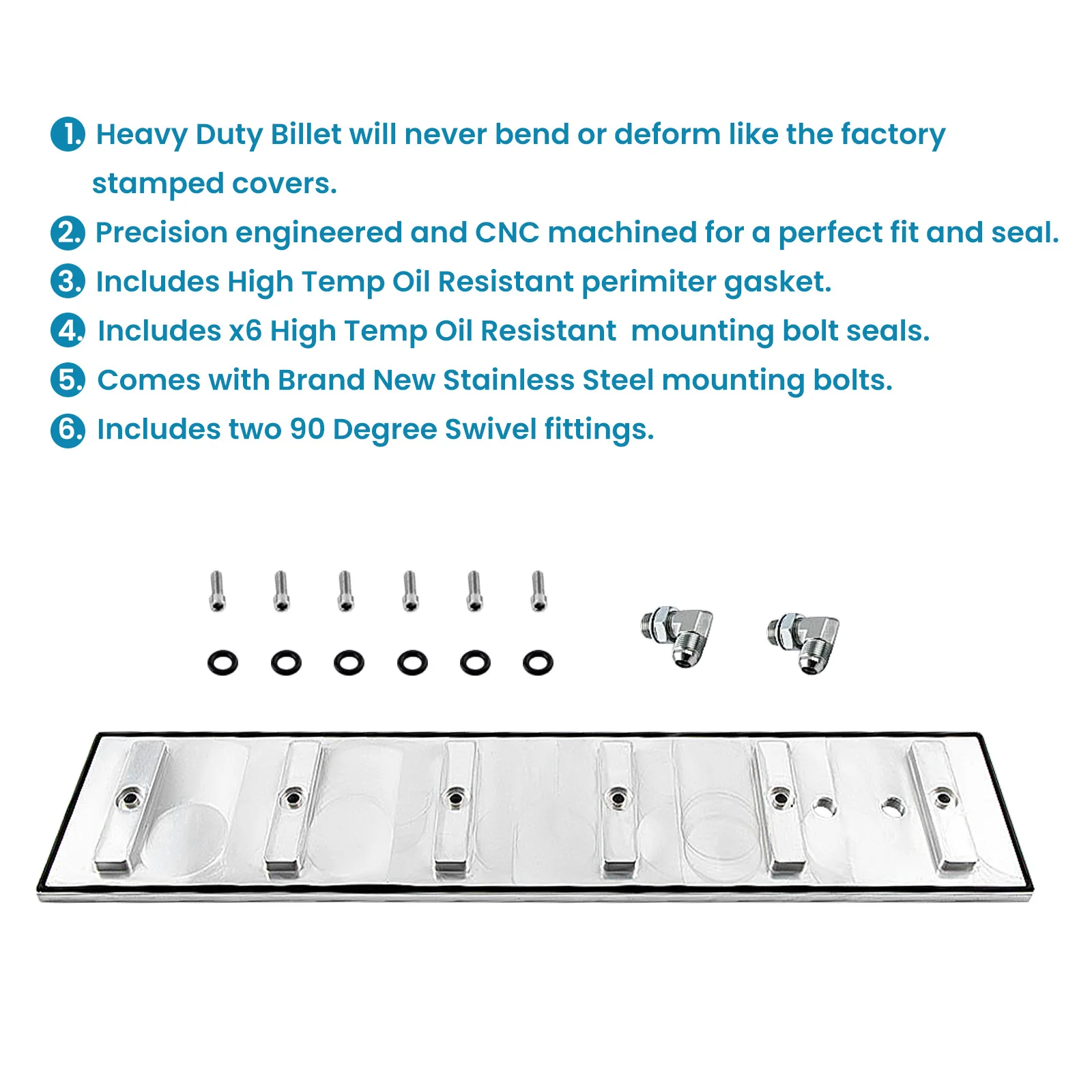 1. Heavy Duty Billet will never bend or deform like the factory stamped covers.

2. Precision engineered and CNC machined for a perfect fit and seal.

3. Includes High Temp Oil Resistant perimiter gasket.

4. Includes x6 High Temp Oil Resistant mounting bolt seals.

5. Comes with Brand New Stainless Steel mounting bolts.

6. Includes two 90 Degree Swivel fittings.