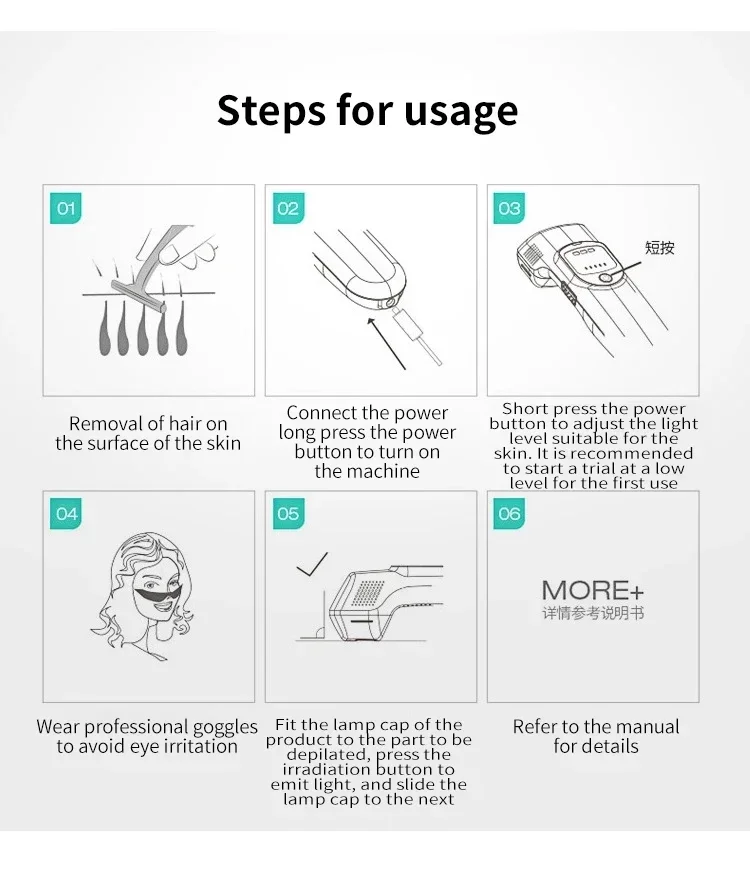 Steps for usage

01

Removal of hair on the surface of the skin

02

Connect the power long press the power button to turn on the machine

03

短按

Short press the power button to adjust the light level suitable for the skin. It is recommended to start a trial at a low level for the first use

04

Wear professional goggles to avoid eye irritation

05

Fit the lamp cap of the product to the part to be depilated, press the irradiation button to emit light, and slide the lamp cap to the next

06

MORE+
详情参考说明书

Refer to the manual for details