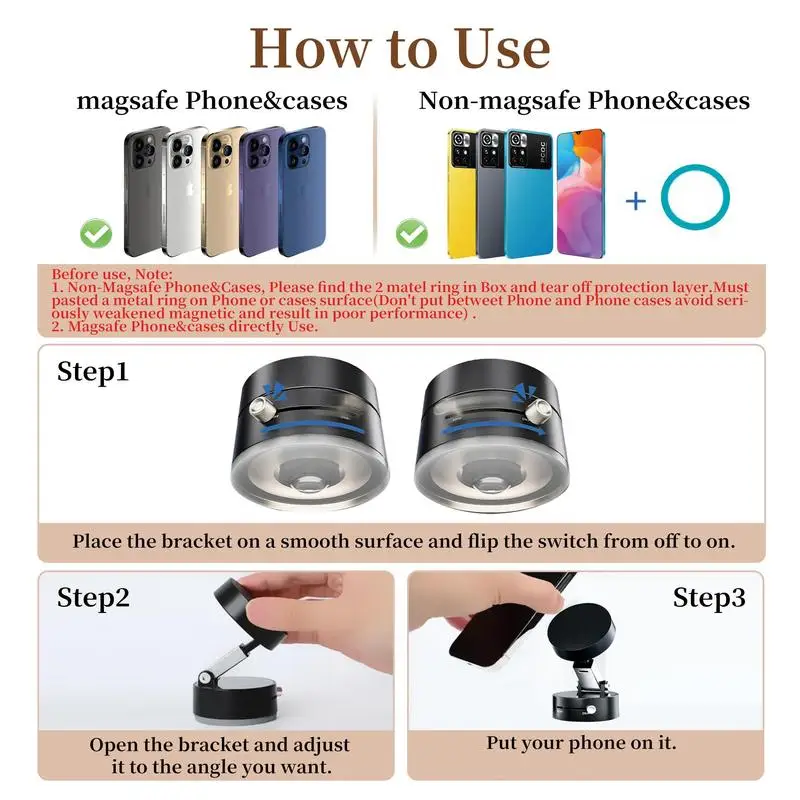 How to Use

magsafe Phone&cases

Non-magsafe Phone&cases

POCO

+

Before use, Note:
1. Non-Magsafe Phone&Cases, Please find the 2 matel ring in Box and tear off protection layer.Must pasted a metal ring on Phone or cases surface(Don't put betweet Phone and Phone cases avoid seriously weakened magnetic and result in poor performance) .
2. Magsafe Phone&cases directly Use.

Step1

Place the bracket on a smooth surface and flip the switch from off to on.

Step2

Open the bracket and adjust it to the angle you want.

Step3

Put your phone on it.