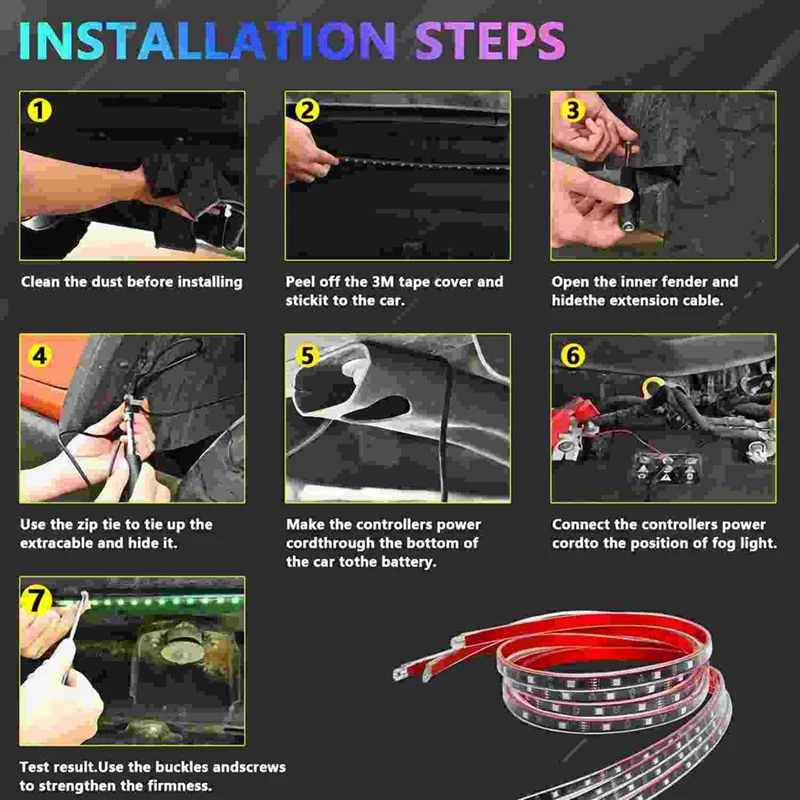 INSTALLATION STEPS

1

Clean the dust before installing

2

Peel off the 3M tape cover and stickit to the car.

3

Open the inner fender and hidethe extension cable.

4

Use the zip tie to tie up the extracable and hide it.

5

Make the controllers power cordthrough the bottom of the car tothe battery.

6

Connect the controllers power cordto the position of fog light.

7

Test result.Use the buckles andscrews to strengthen the firmness.