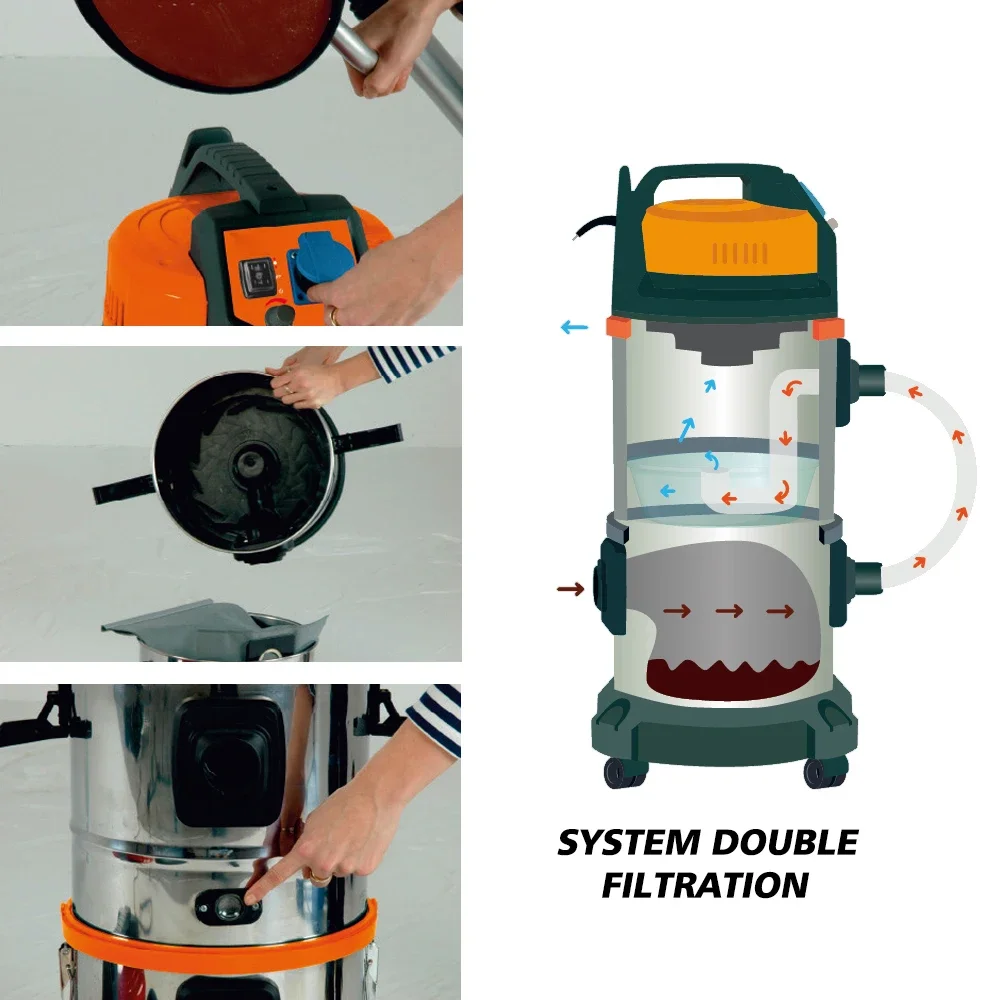 SYSTEM DOUBLE FILTRATION