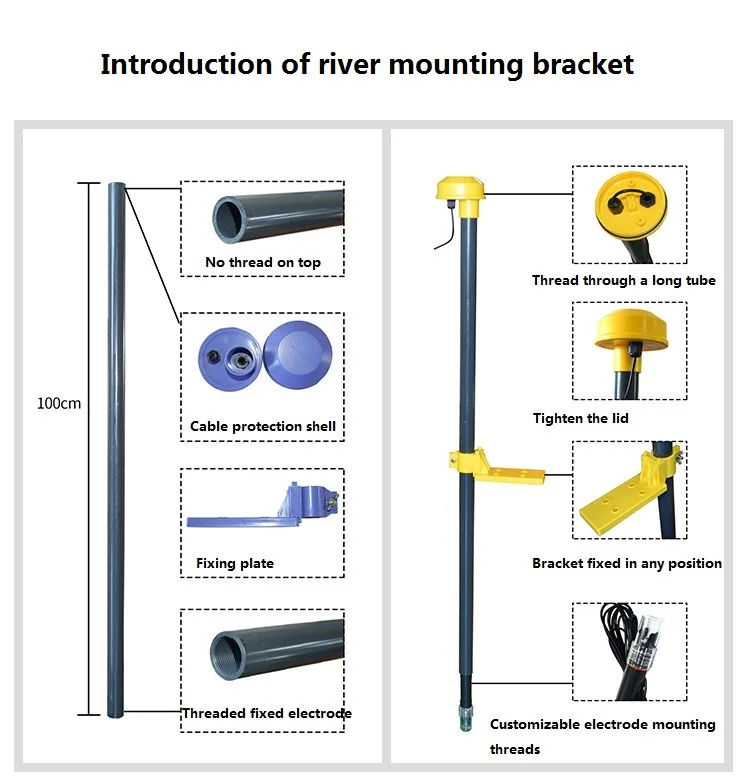 Introduction of river mounting bracket

100cm

No thread on top

Cable protection shell

Fixing plate

Threaded fixed electrode

Thread through a long tube

Tighten the lid

Bracket fixed in any position

Customizable electrode mounting threads