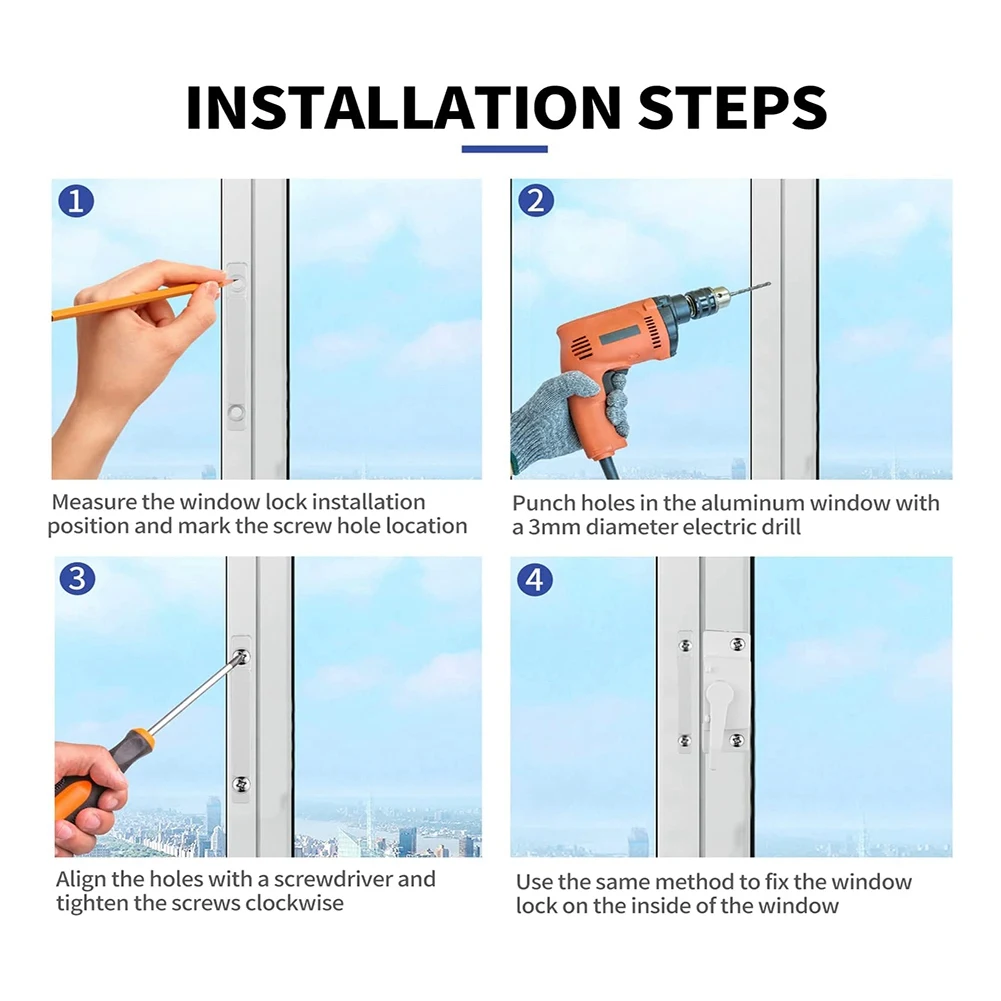 INSTALLATION STEPS

1

Measure the window lock installation position and mark the screw hole location

2

Punch holes in the aluminum window with a 3mm diameter electric drill

3

Align the holes with a screwdriver and tighten the screws clockwise

4

Use the same method to fix the window lock on the inside of the window