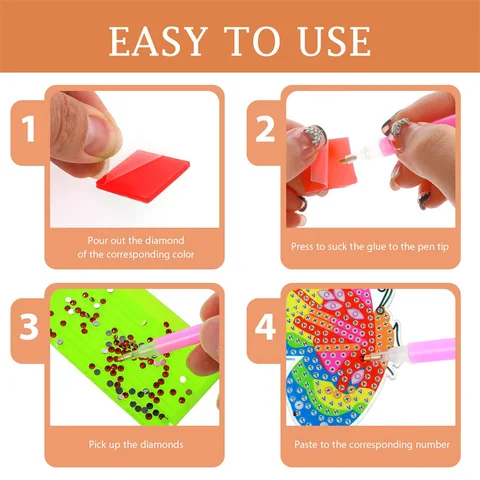 EASY TO USE

1

Pour out the diamond of the corresponding color

2

Press to suck the glue to the pen tip

3

Pick up the diamonds

4

Paste to the corresponding number