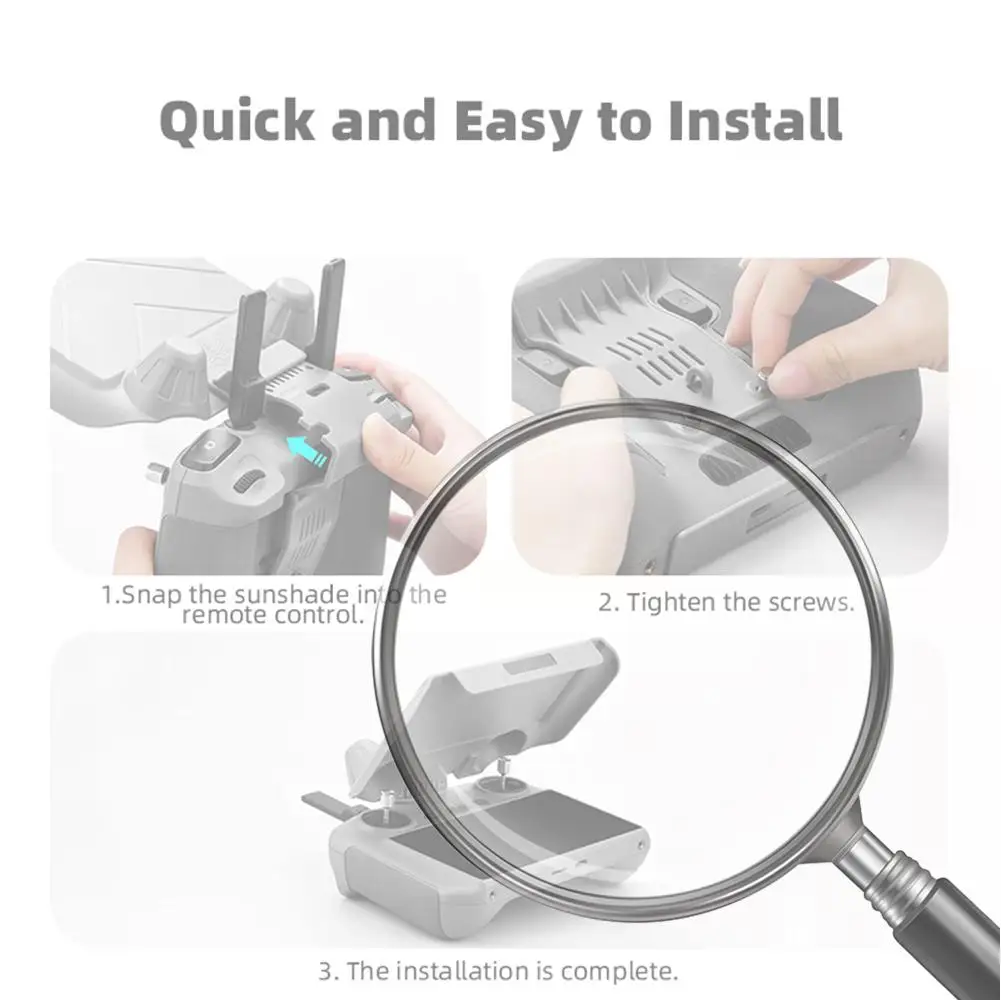 Quick and Easy to Install

1.Snap the sunshade into the remote control.

2. Tighten the screws.

3. The installation is complete.