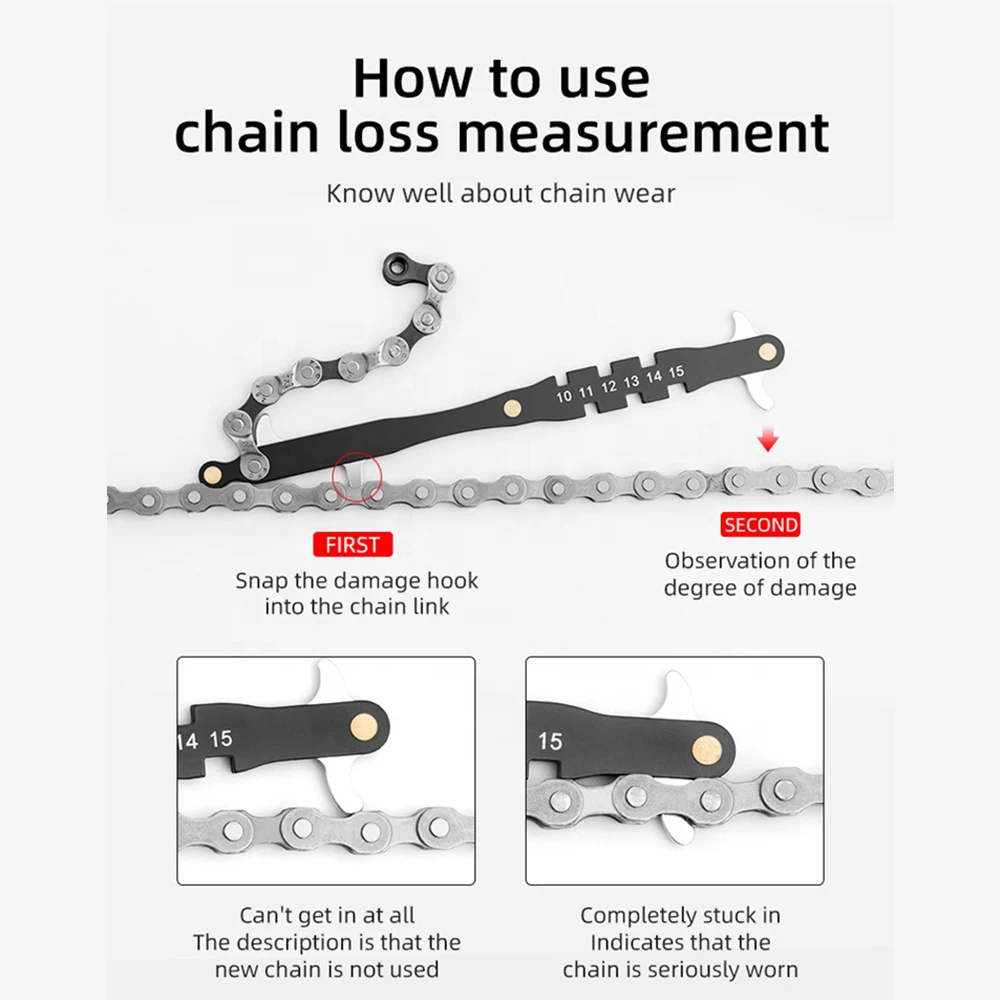 How to use
chain loss measurement

Know well about chain wear

10 11 12 13 14 15

FIRST
Snap the damage hook into the chain link

SECOND
Observation of the degree of damage

14 15

15

Can't get in at all
The description is that the new chain is not used

Completely stuck in
Indicates that the chain is seriously worn