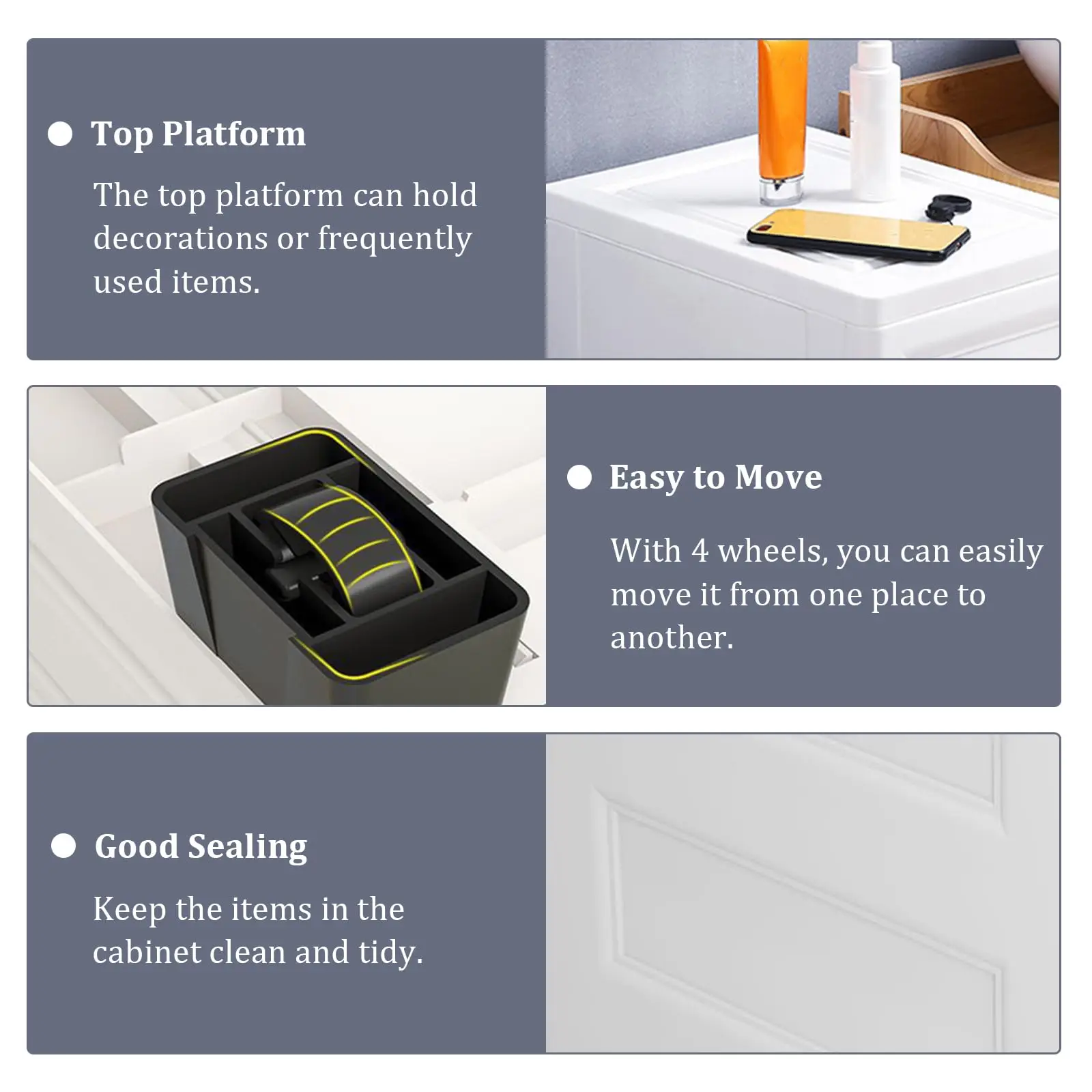 ● Top Platform

The top platform can hold decorations or frequently used items.

● Easy to Move

With 4 wheels, you can easily move it from one place to another.

● Good Sealing

Keep the items in the cabinet clean and tidy.