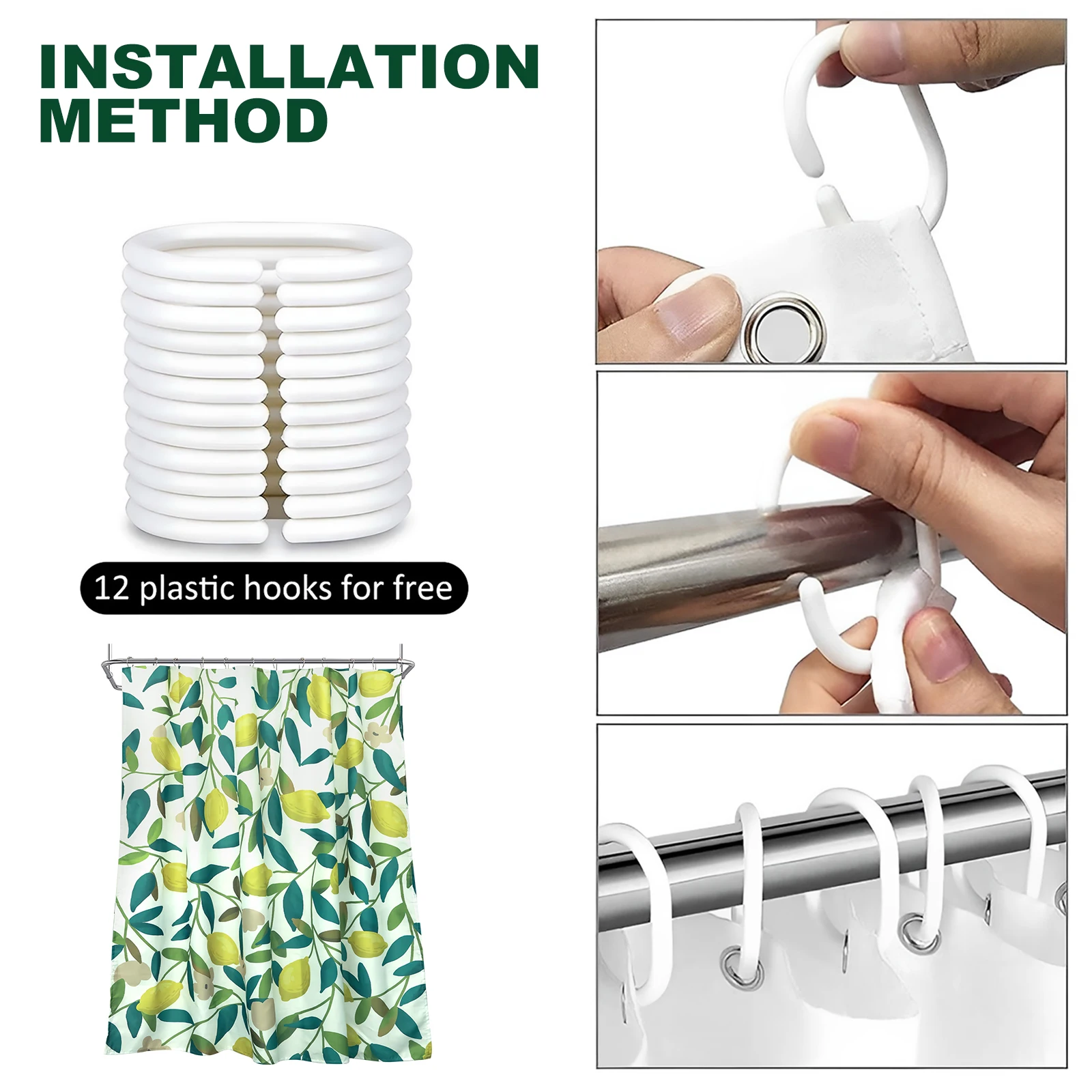 INSTALLATION METHOD

12 plastic hooks for free