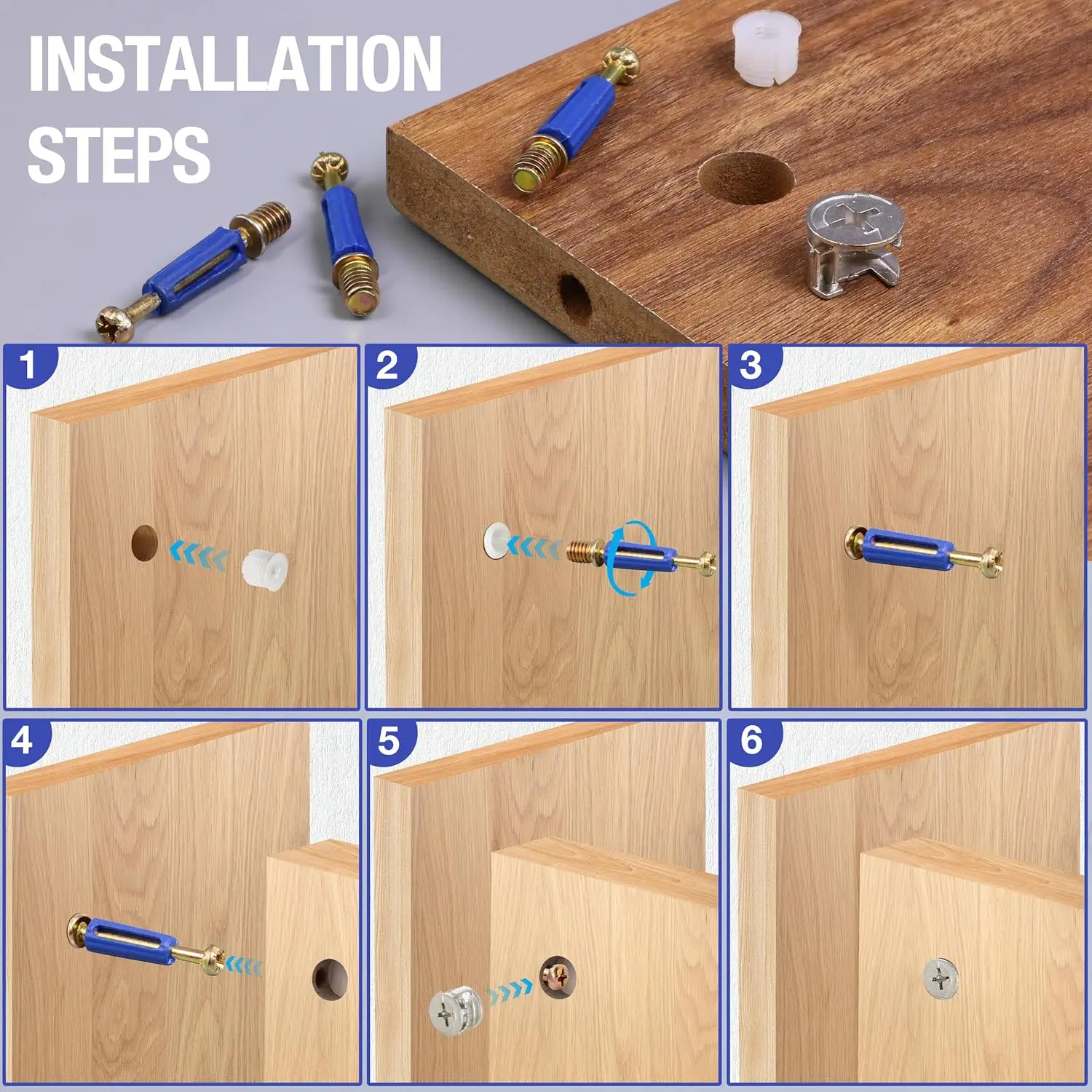 INSTALLATION STEPS

1

2

3

4

5

6