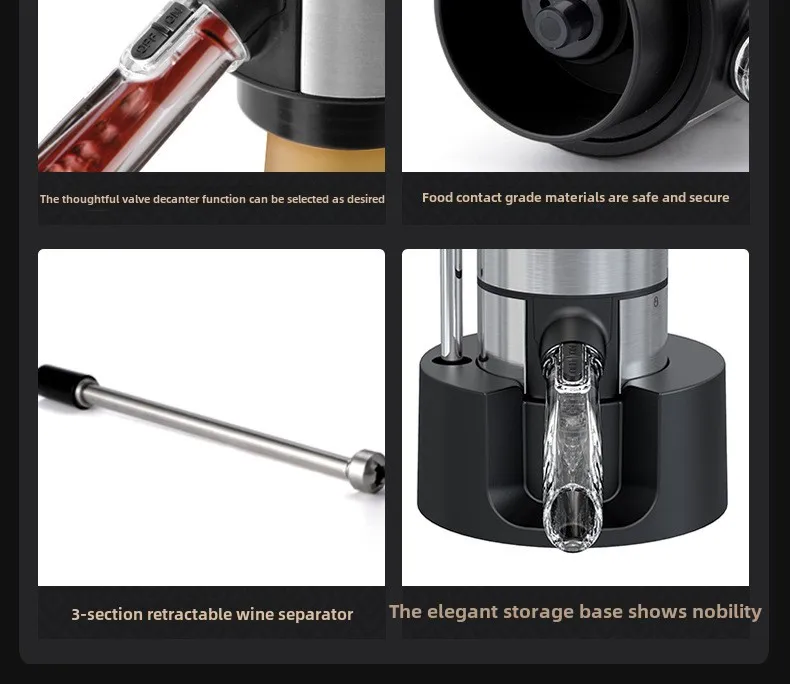 OFF ON

The thoughtful valve decanter function can be selected as desired

Food contact grade materials are safe and secure

3-section retractable wine separator

The elegant storage base shows nobility