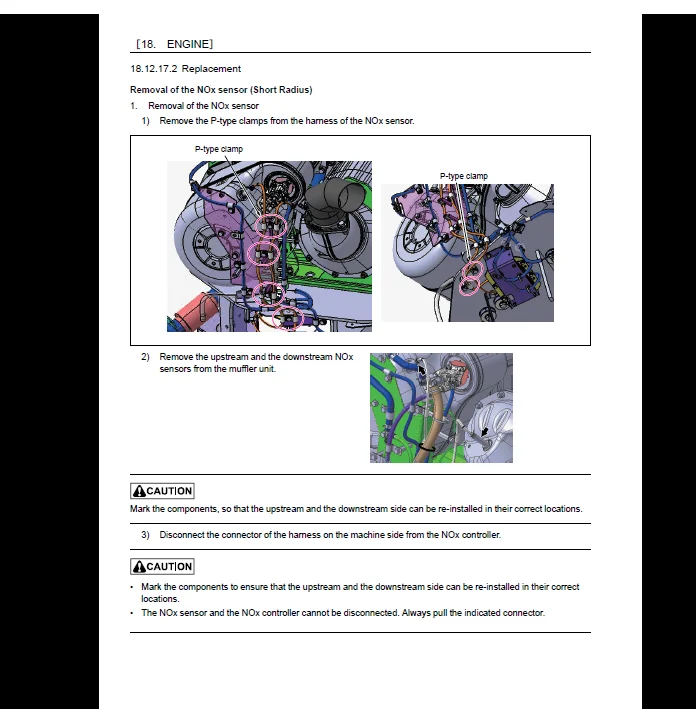 [18. ENGINE]

18.12.17.2 Replacement

Removal of the NOx sensor (Short Radius)

1. Removal of the NOx sensor

1) Remove the P-type clamps from the harness of the NOx sensor.

P-type clamp

P-type clamp

2) Remove the upstream and the downstream NOx sensors from the muffler unit.

CAUTION

Mark the components, so that the upstream and the downstream side can be re-installed in their correct locations.

3) Disconnect the connector of the harness on the machine side from the NOx controller.

CAUTION

• Mark the components to ensure that the upstream and the downstream side can be re-installed in their correct locations.
• The NOx sensor and the NOx controller cannot be disconnected. Always pull the indicated connector.