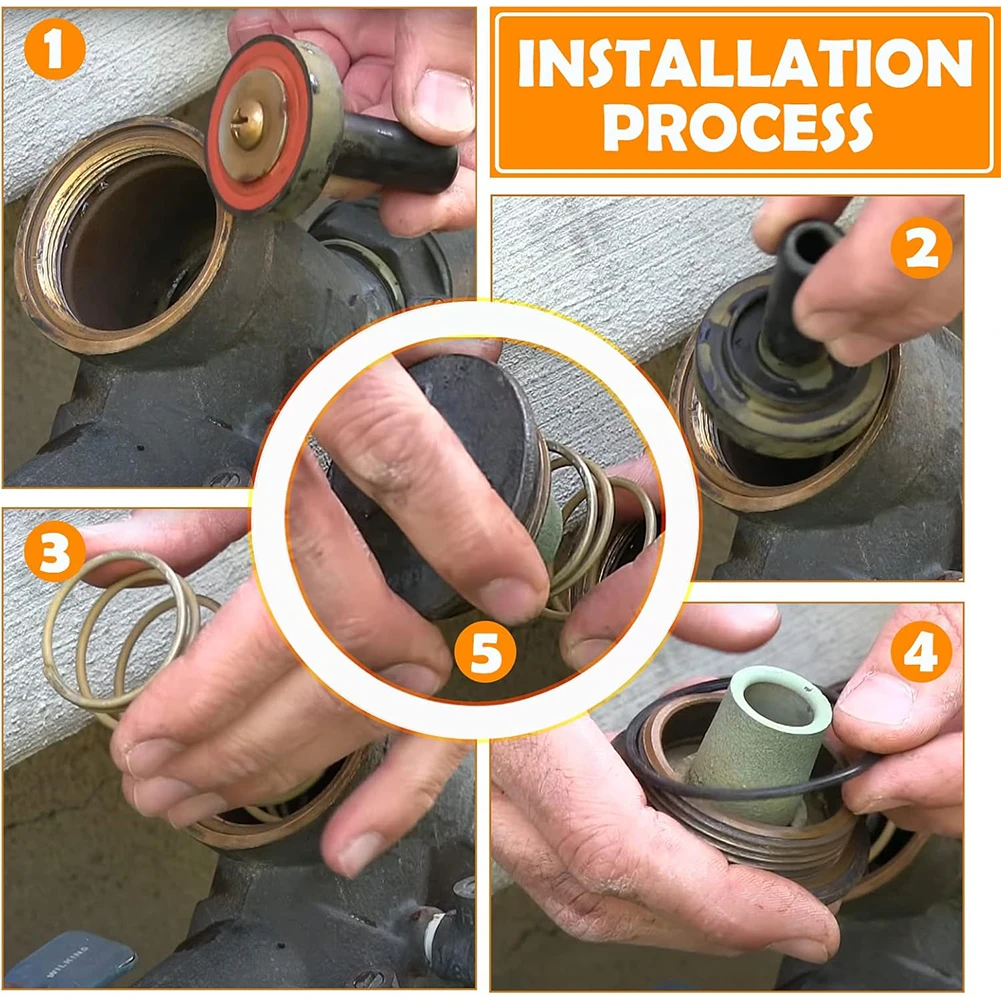 1

INSTALLATION PROCESS

2

3

5

4

WILKINS