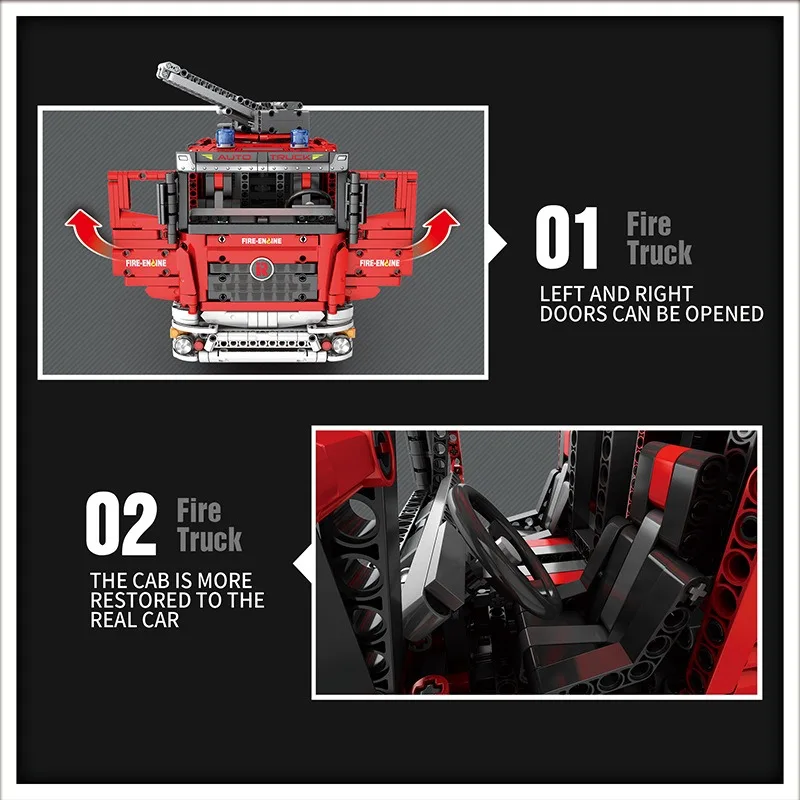 AUTO TRUCK

FIRE-ENGINE

FIRE-ENGINE

FIRE-ENGINE

01 Fire Truck

LEFT AND RIGHT DOORS CAN BE OPENED

02 Fire Truck

THE CAB IS MORE RESTORED TO THE REAL CAR